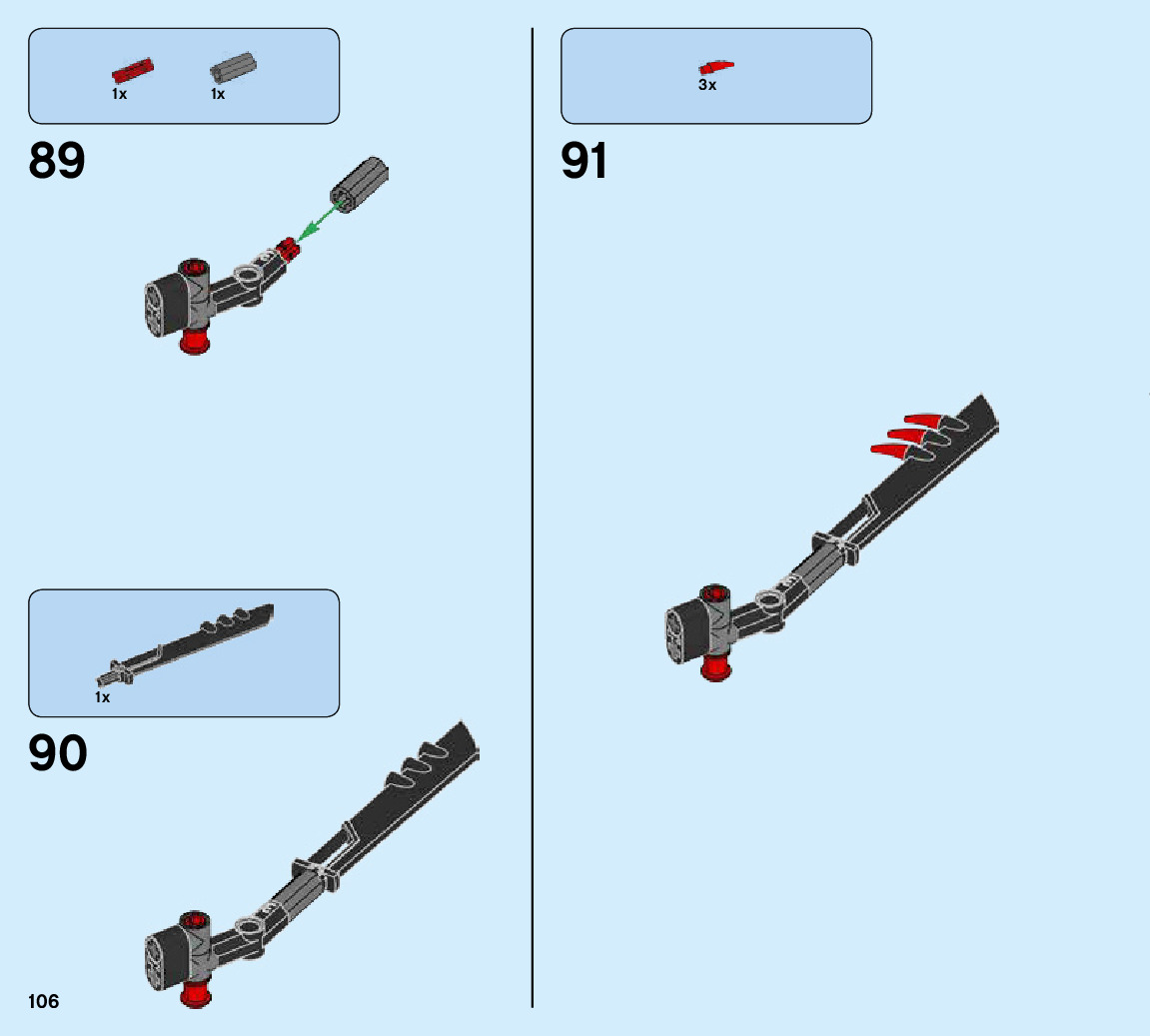 1x 1x

89

1x

90

106

3x

91