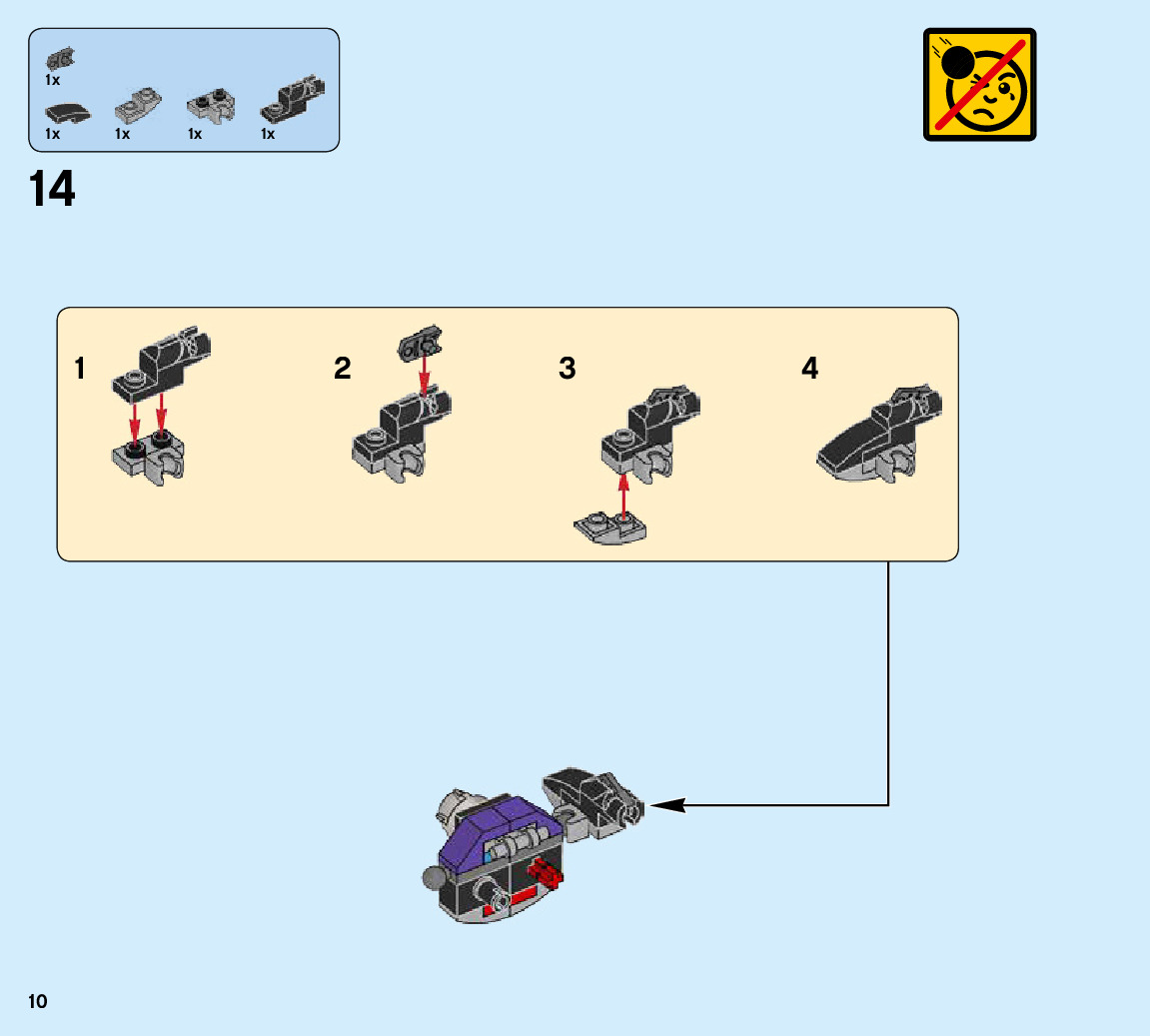 1x
1x 1x 1x 1x

14

1 2 3 4

10