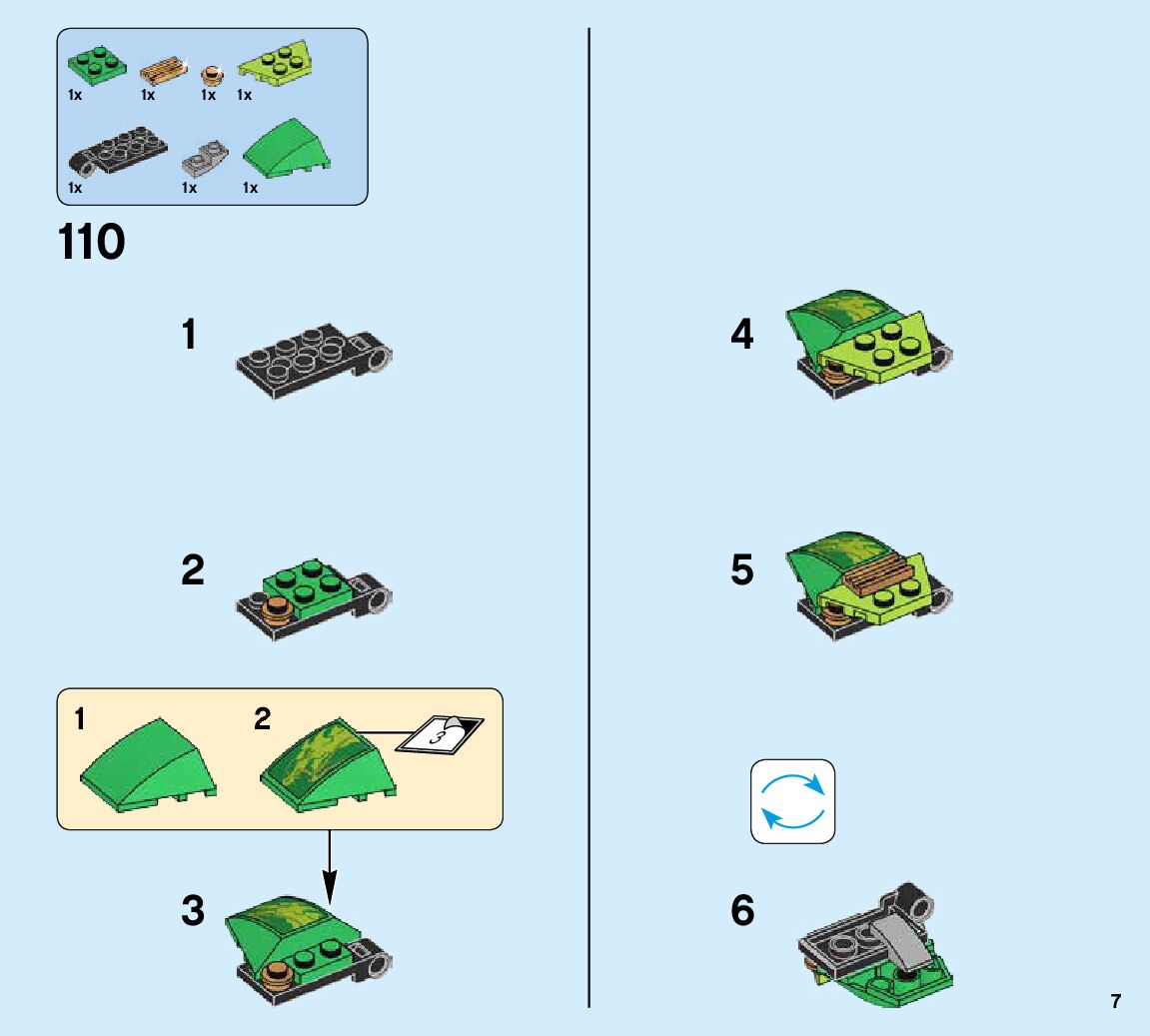 1x 1x 1x 1x
1x 1x 1x

110

1

2

1 2 3

3

4

5

6

7