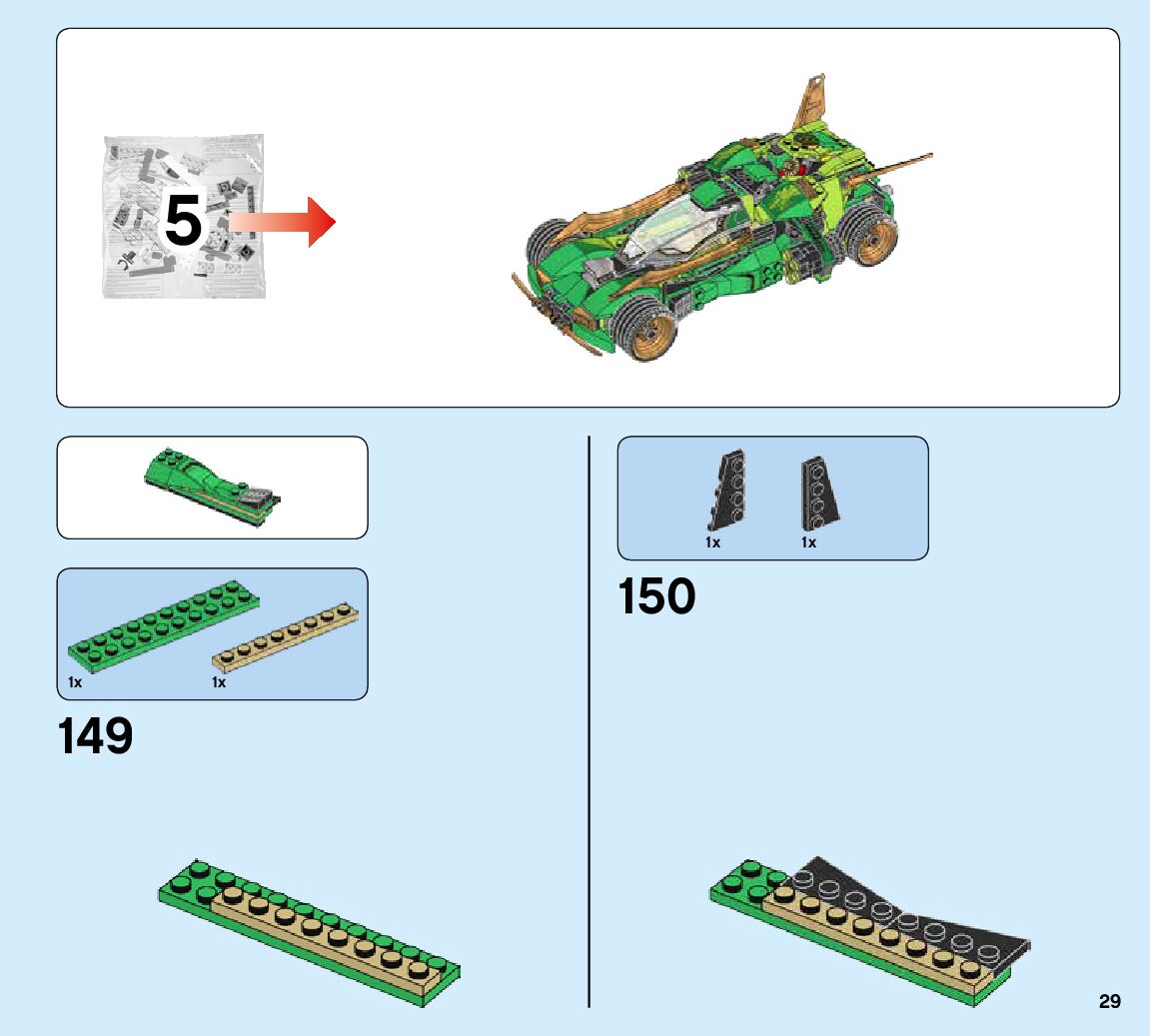 5

1x

1x

149

1x

1x

150

29