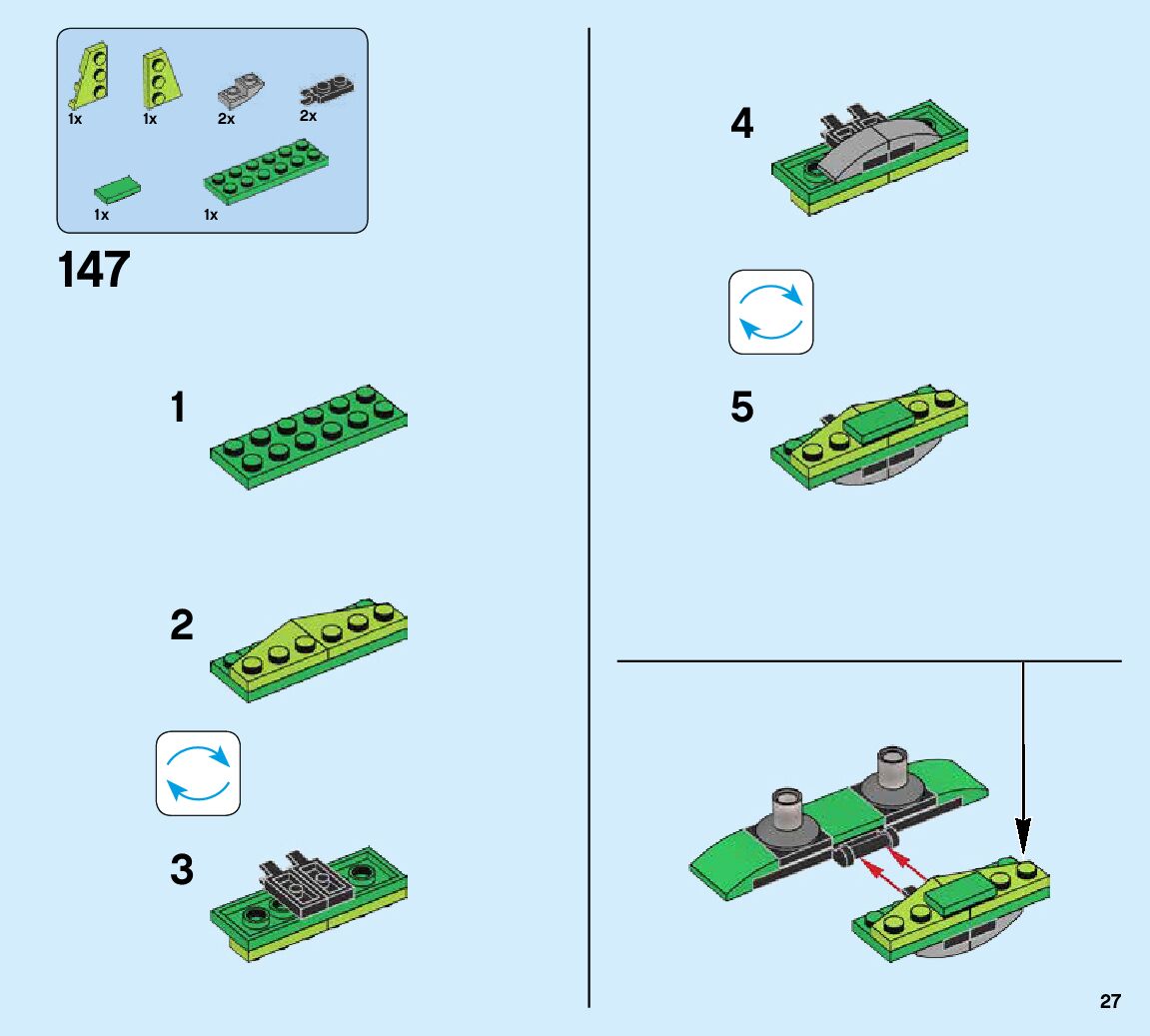 1x 1x 2x 2x

1x 1x

147

1

2

3

4

5

27