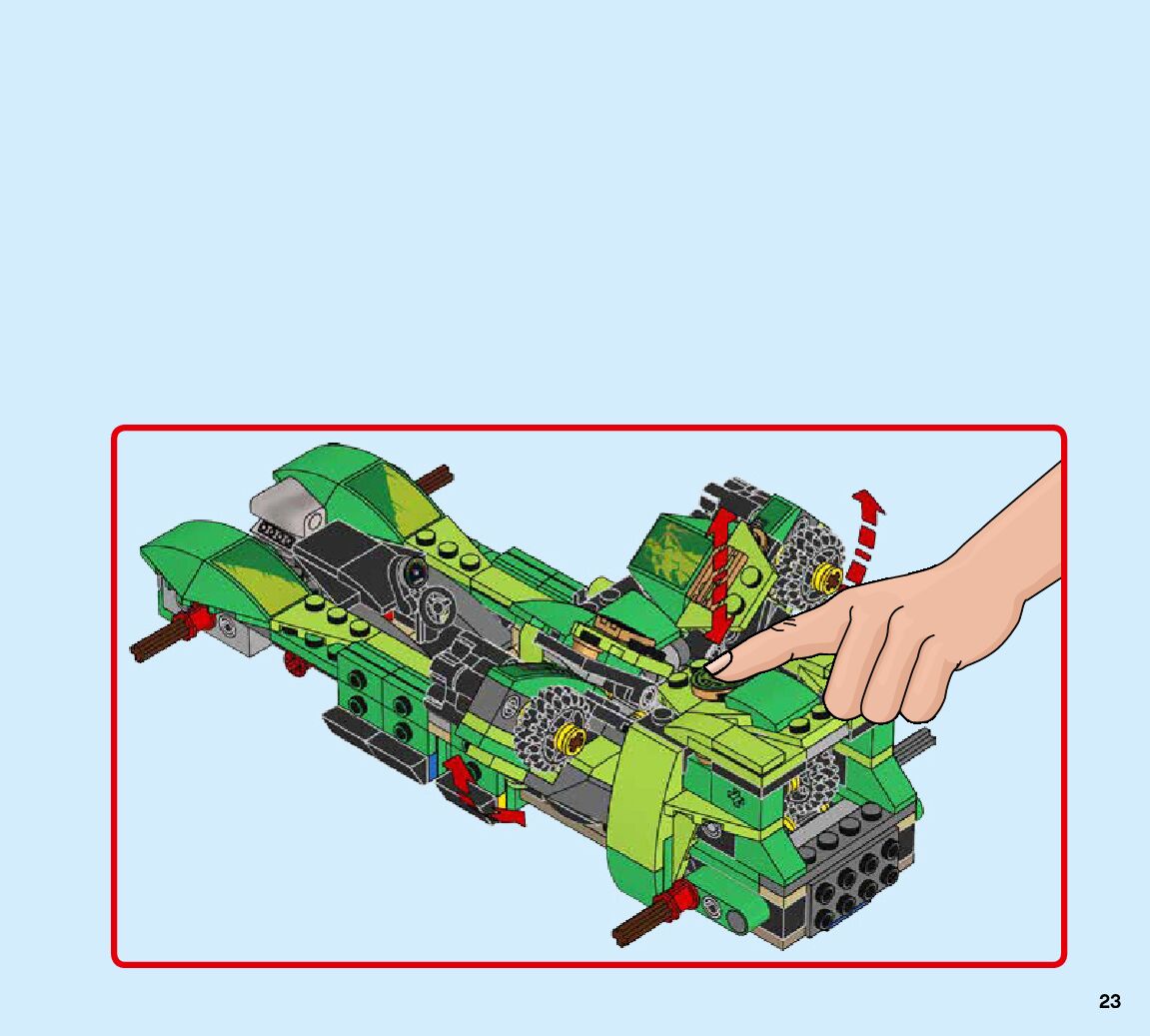 23