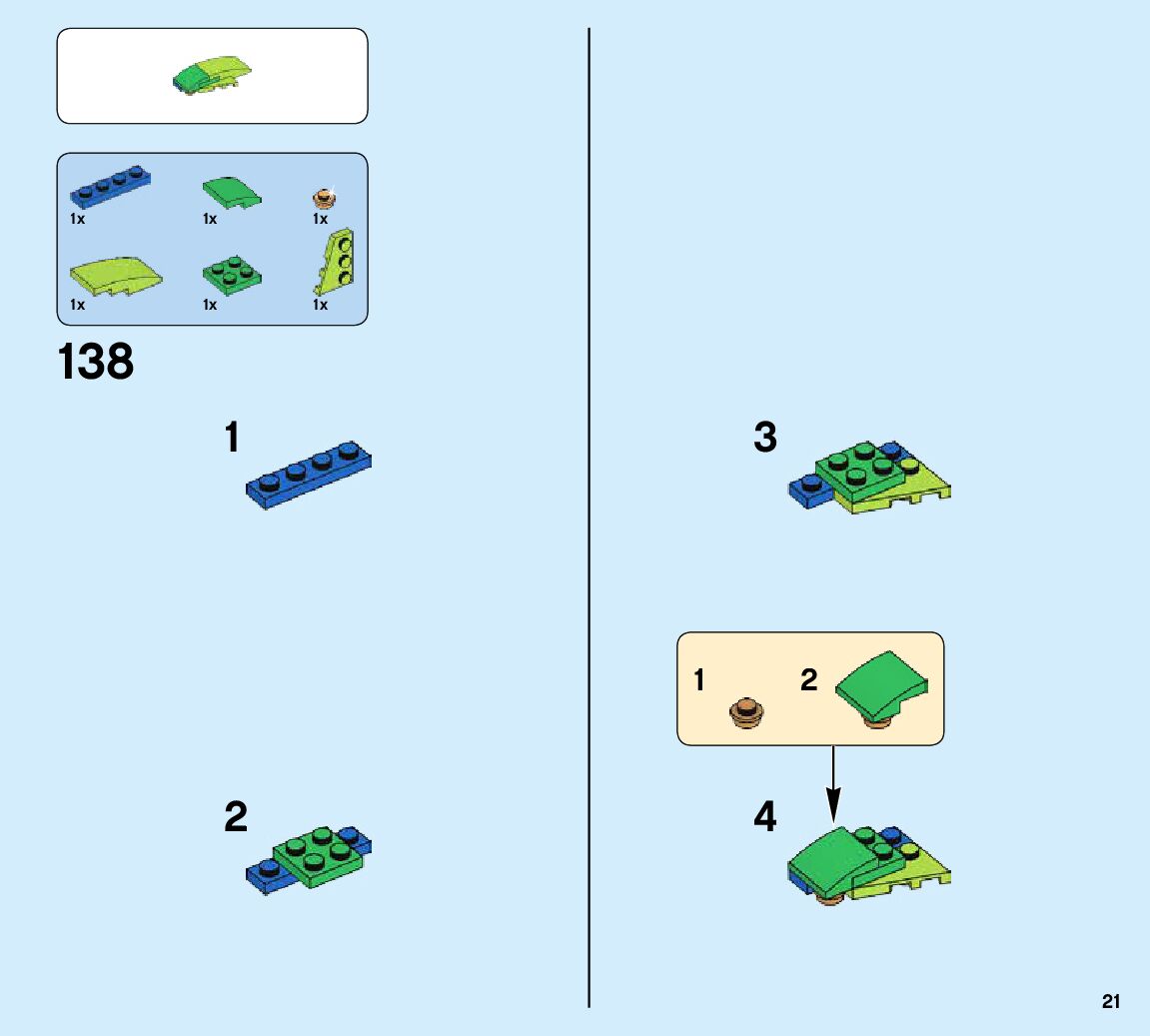 1x
1x
1x
1x
1x
1x

138

1

2

3

1
2

4

21