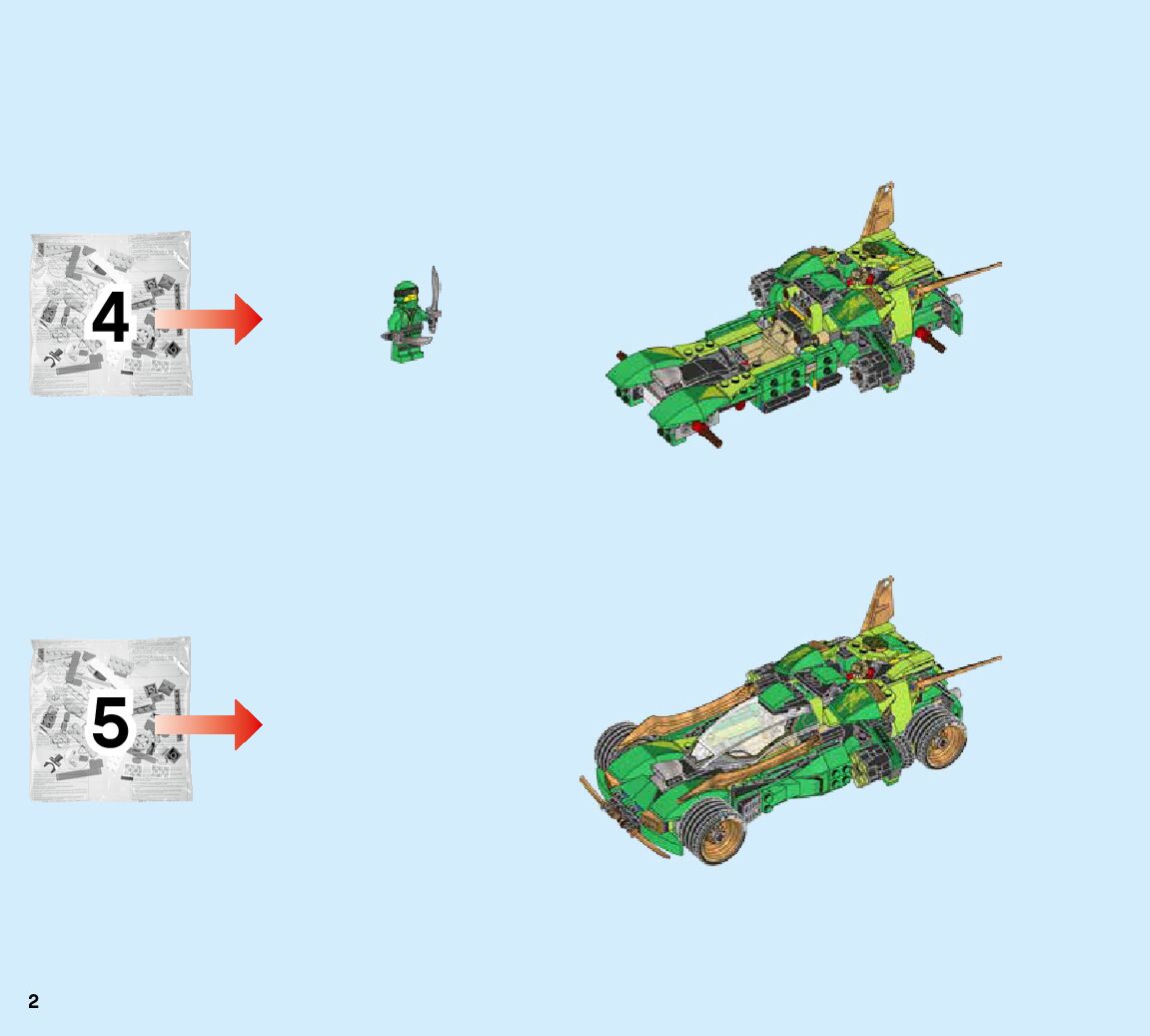 4

5

2