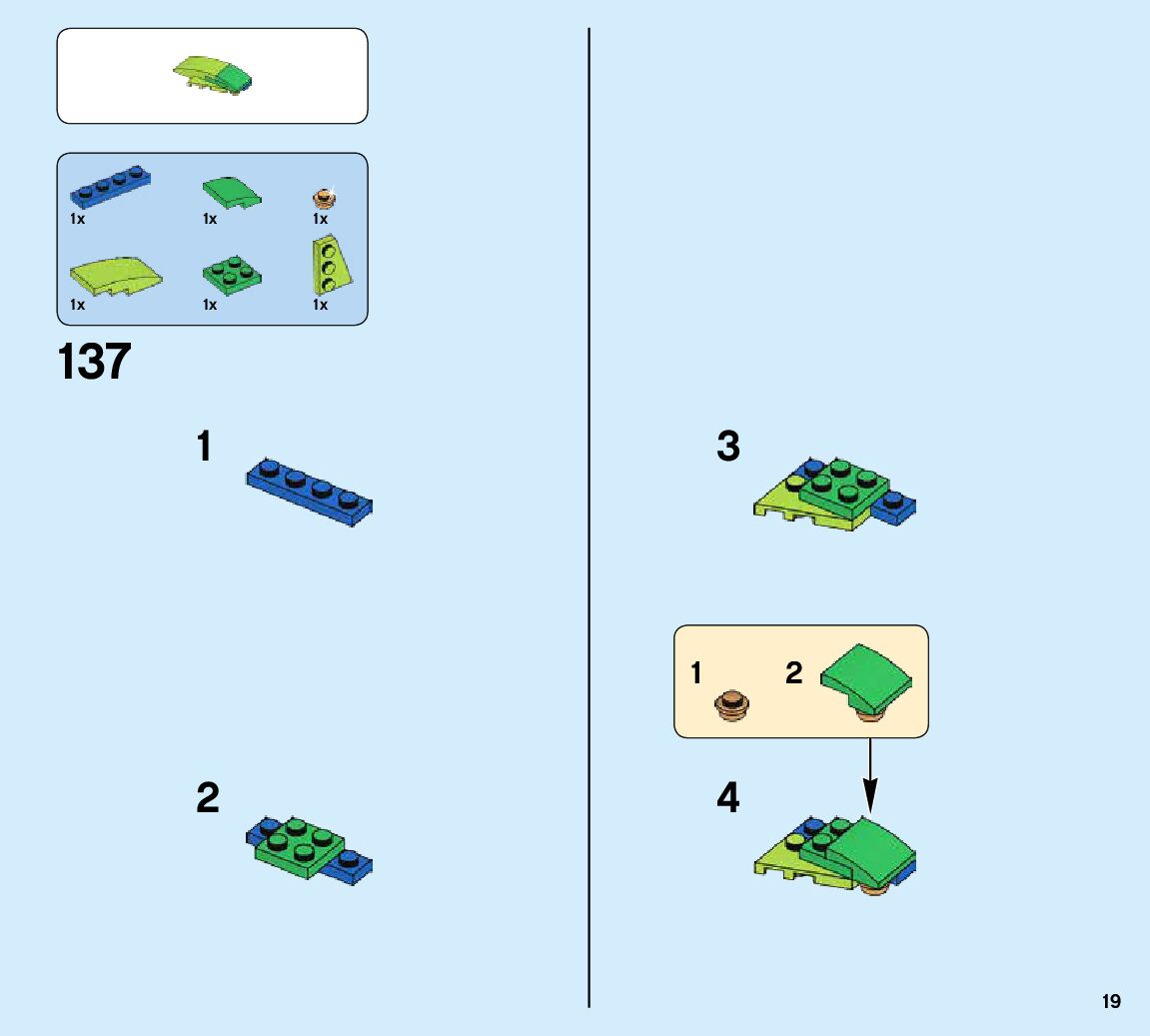 1x
1x
1x
1x
1x
1x

137

1

2

3

1
2

4

19