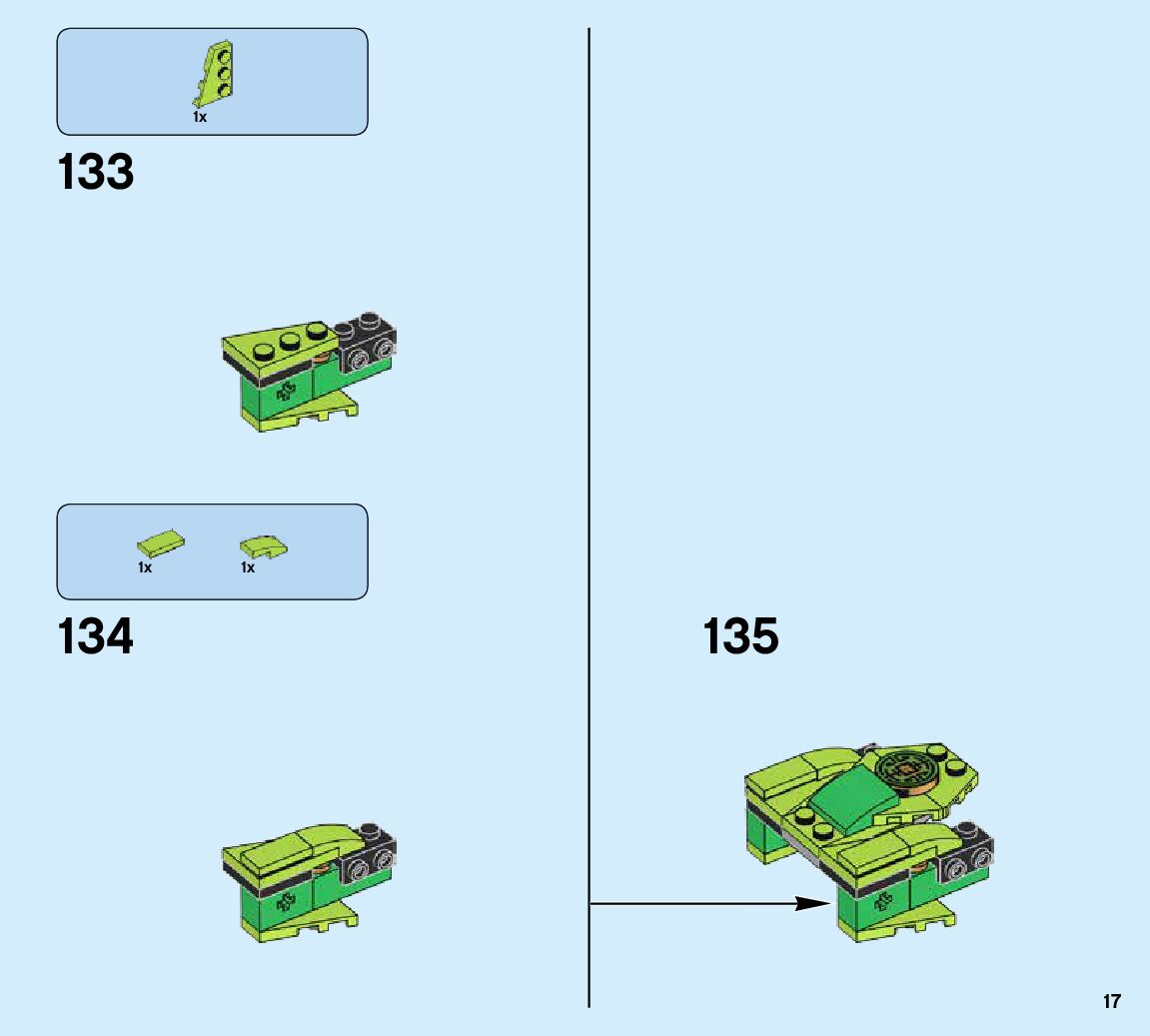 1x

133

1x 1x

134

135

17