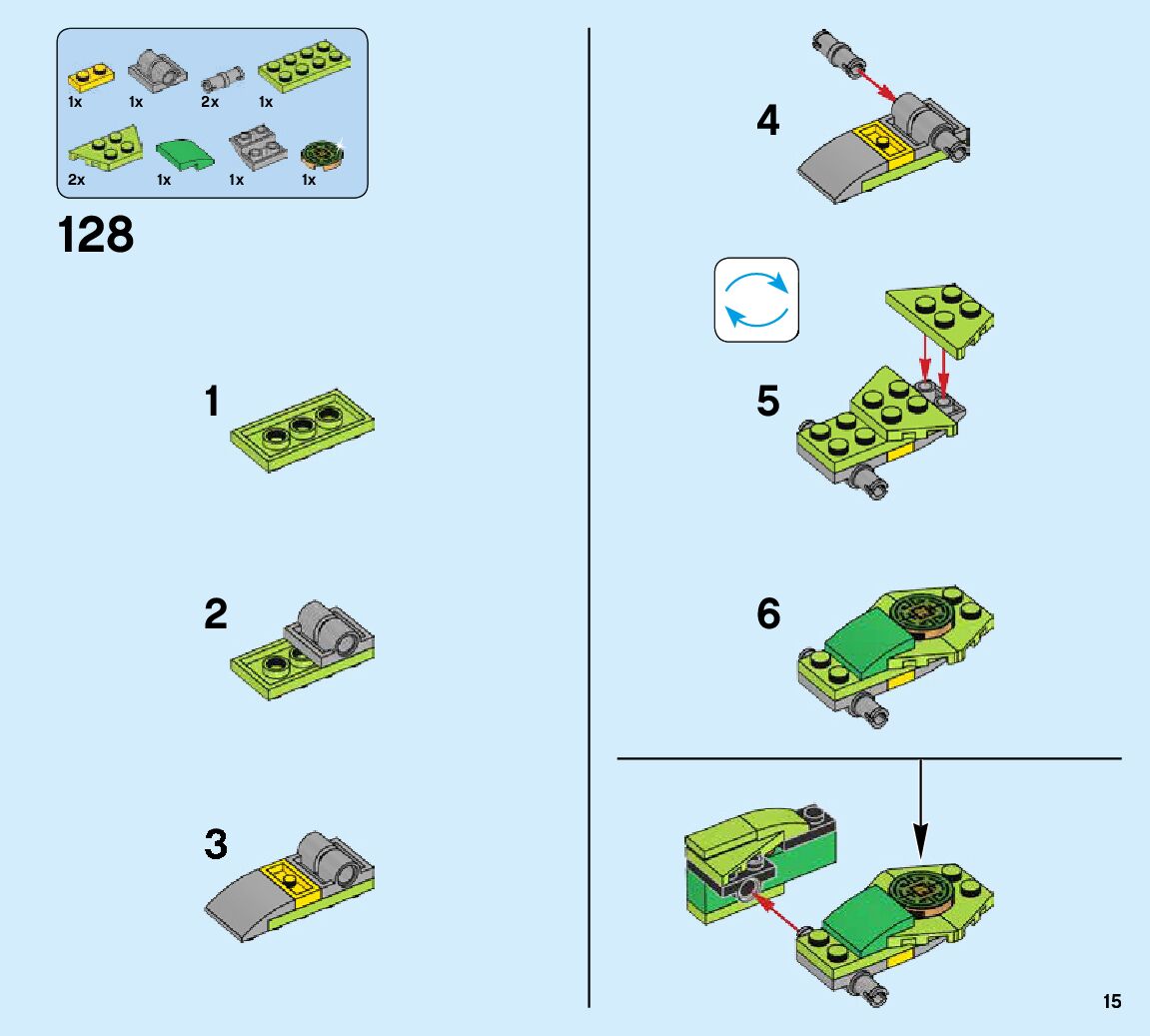 1x 1x 2x 1x

2x 1x 1x 1x

128

1

2

3

4

5

6

15