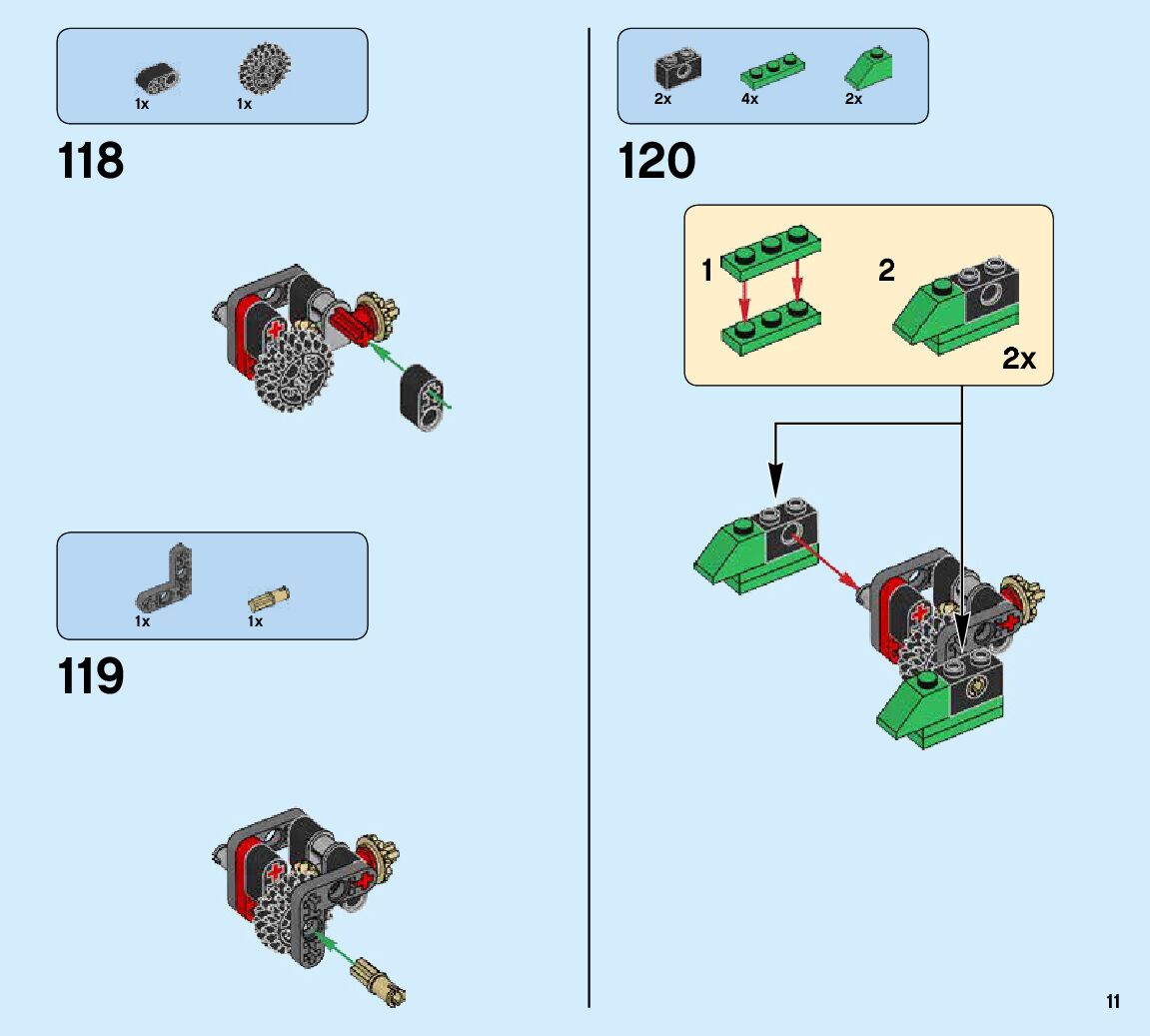 1x 1x

118

1x 1x

119

2x 4x 2x

120

1

2

2x

11