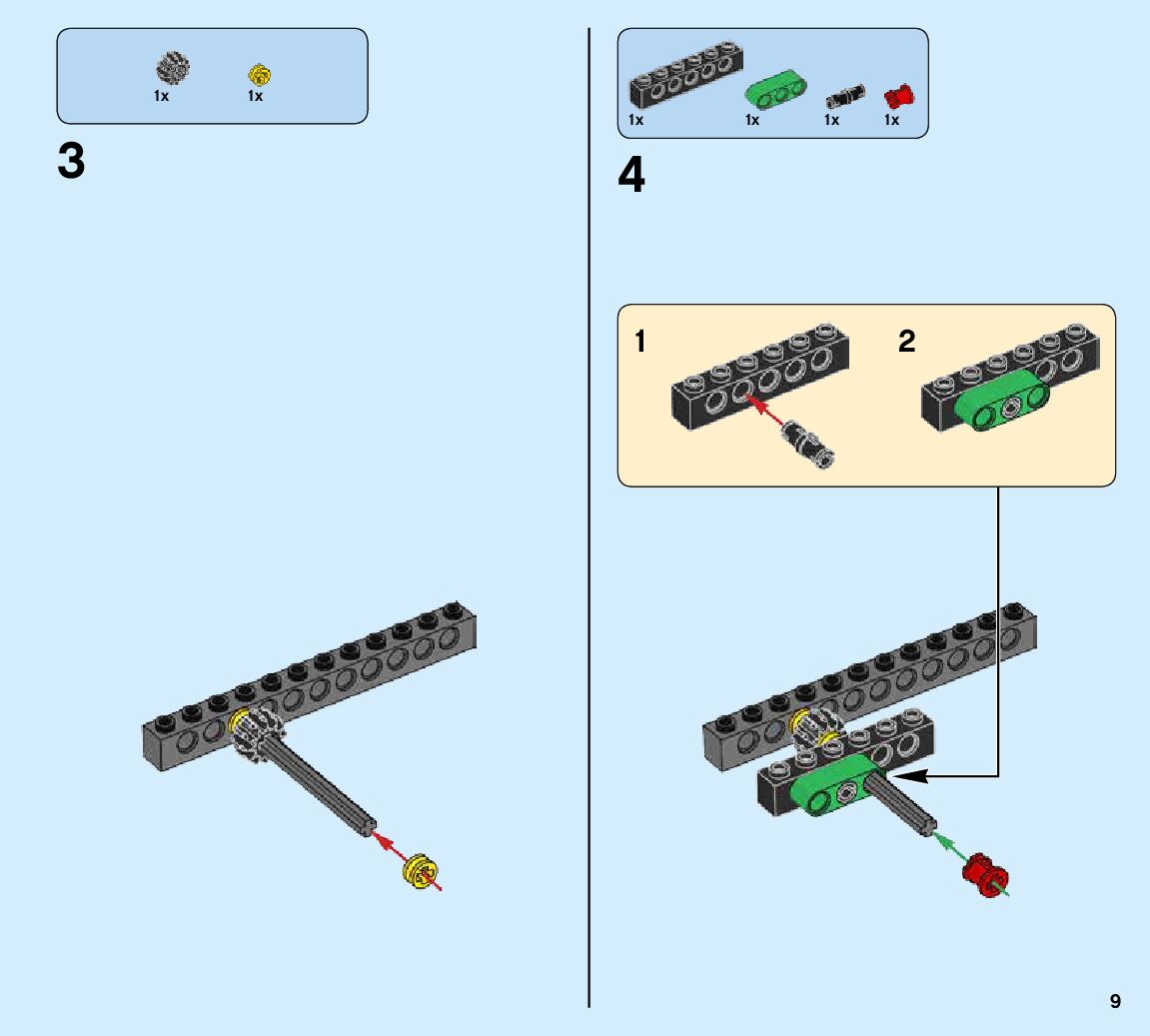 1x 1x

3

1x 1x 1x 1x

4

1

2

9