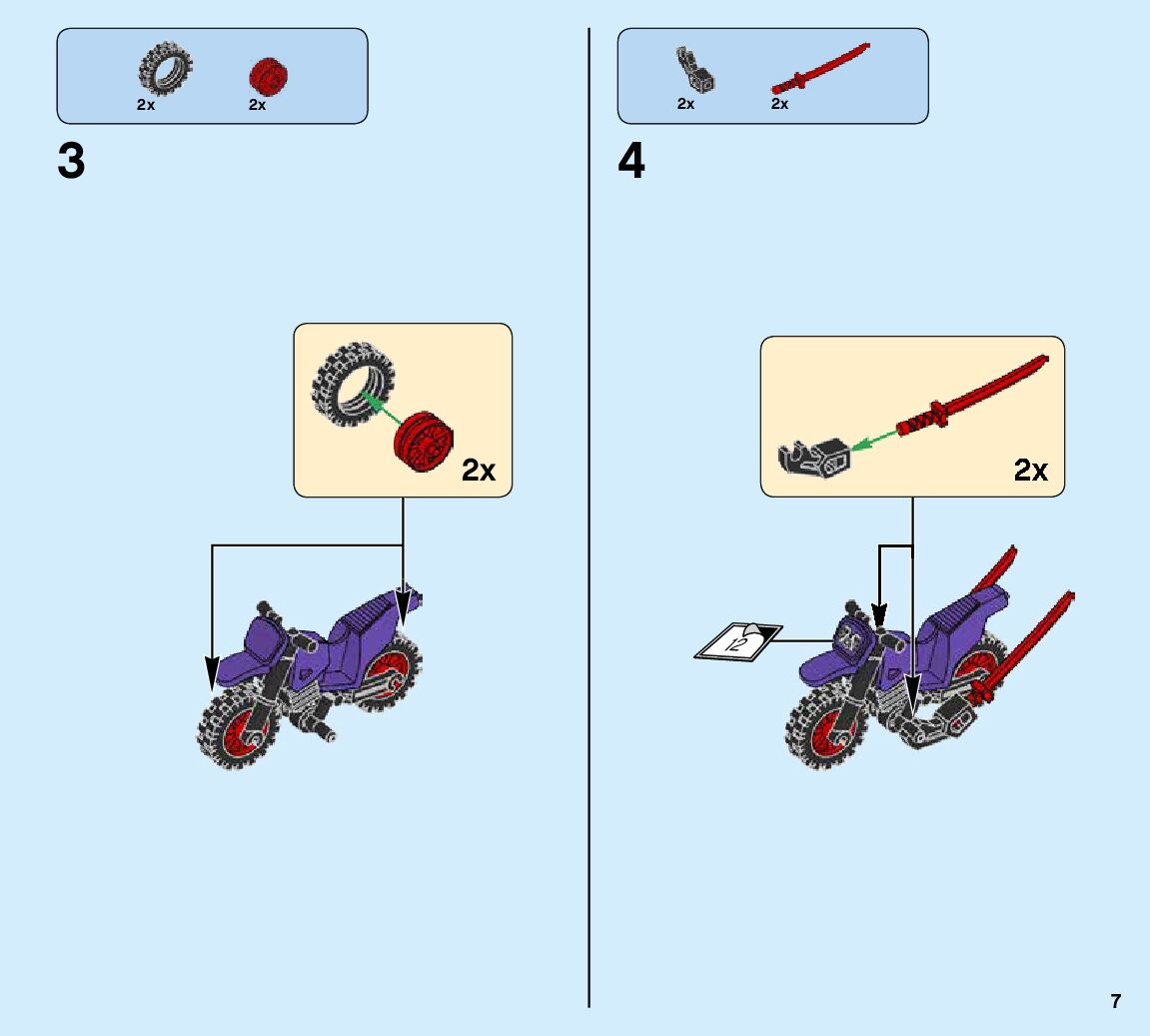 2x 2x

3

2x

2x 2x

4

2x

12

7