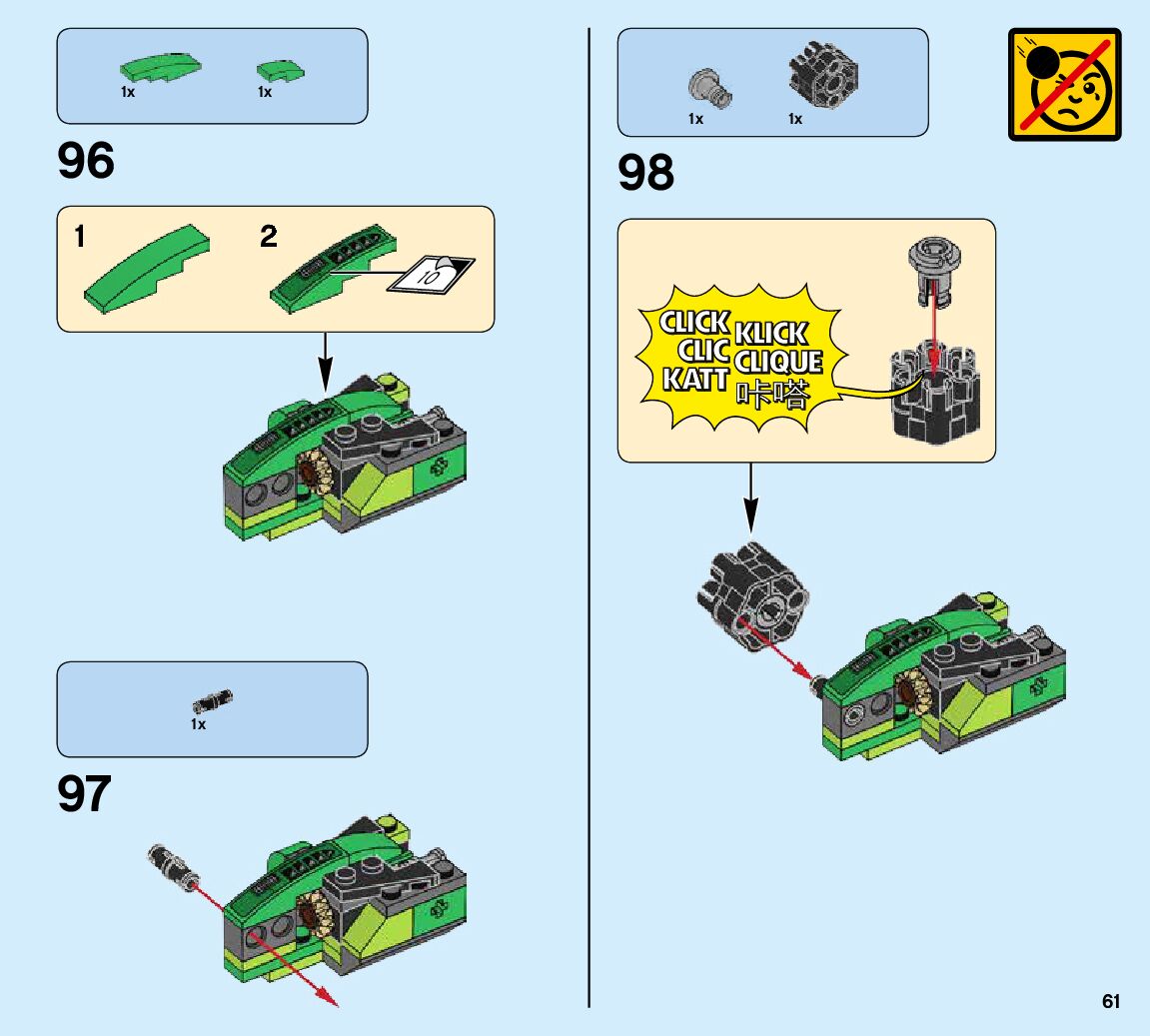 1x 1x

96

1

2

10

1x

97

1x 1x

98

CLICK KLICK
CLIC CLIQUE
KATT 咔嗒

61