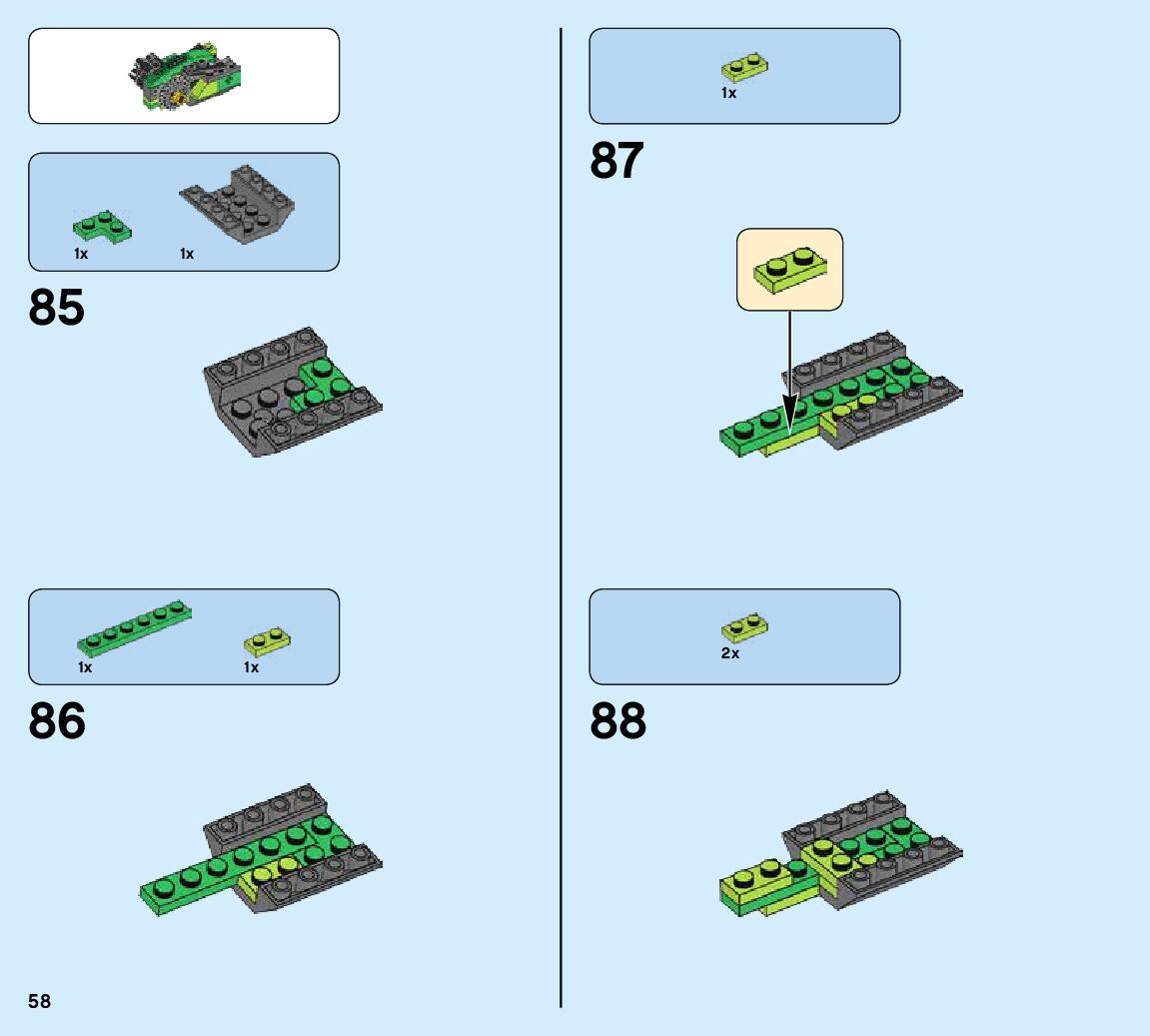 1x 1x

85

1x 1x

86

58

1x

87

2x

88