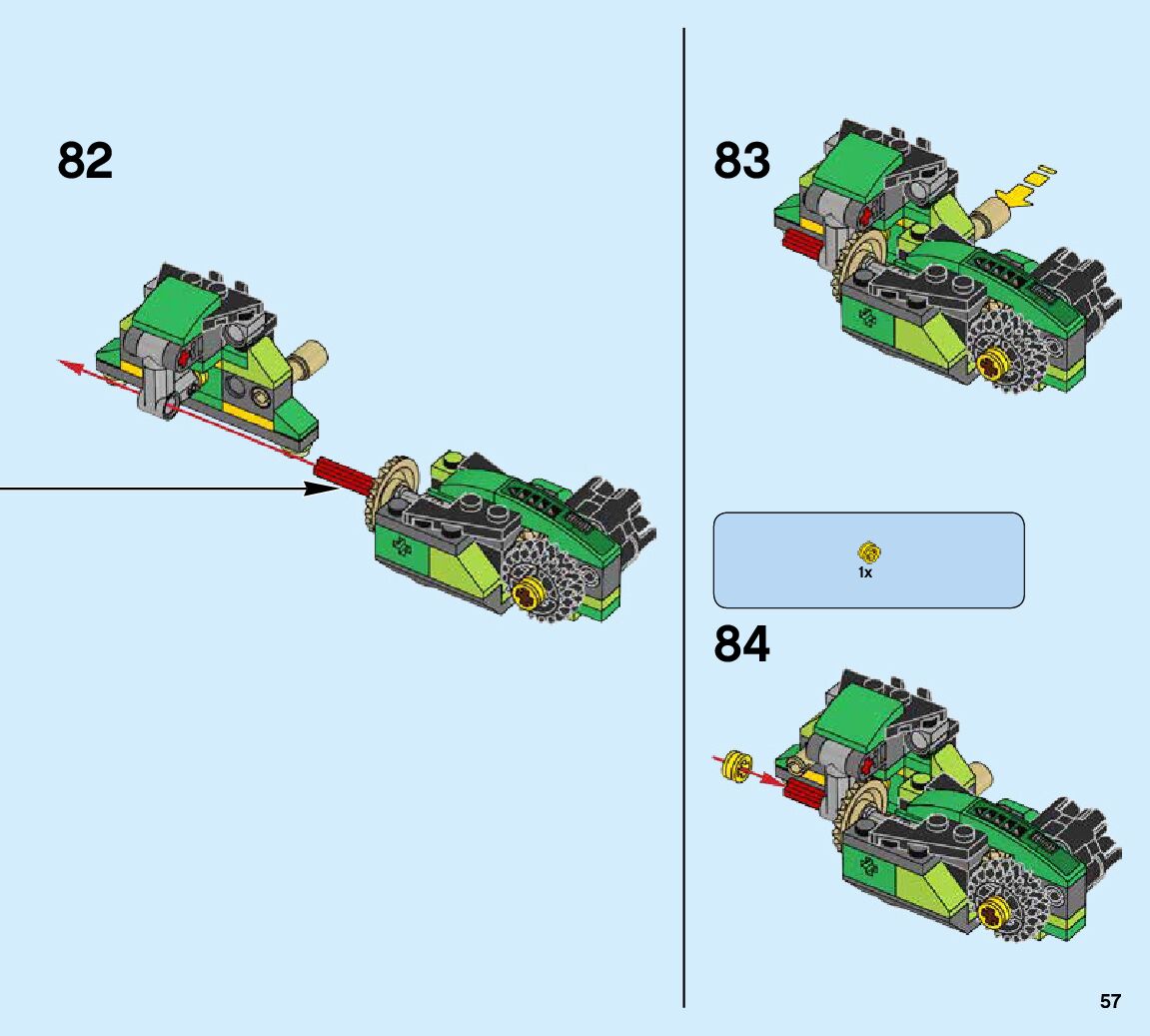 82

83

1x

84

57