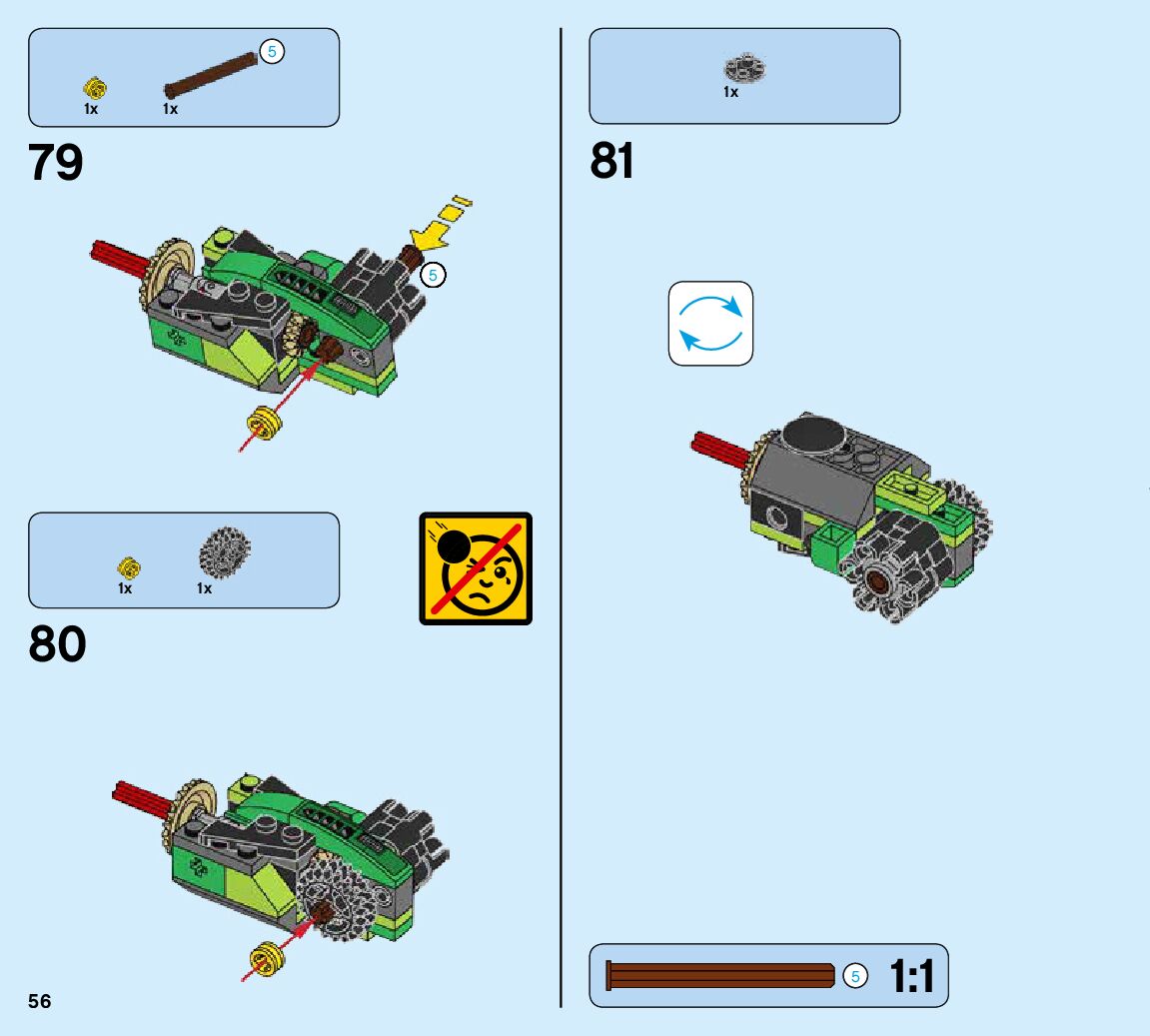 5
1x 1x

79

5

1x 1x

80

56

1x

81

5 1:1