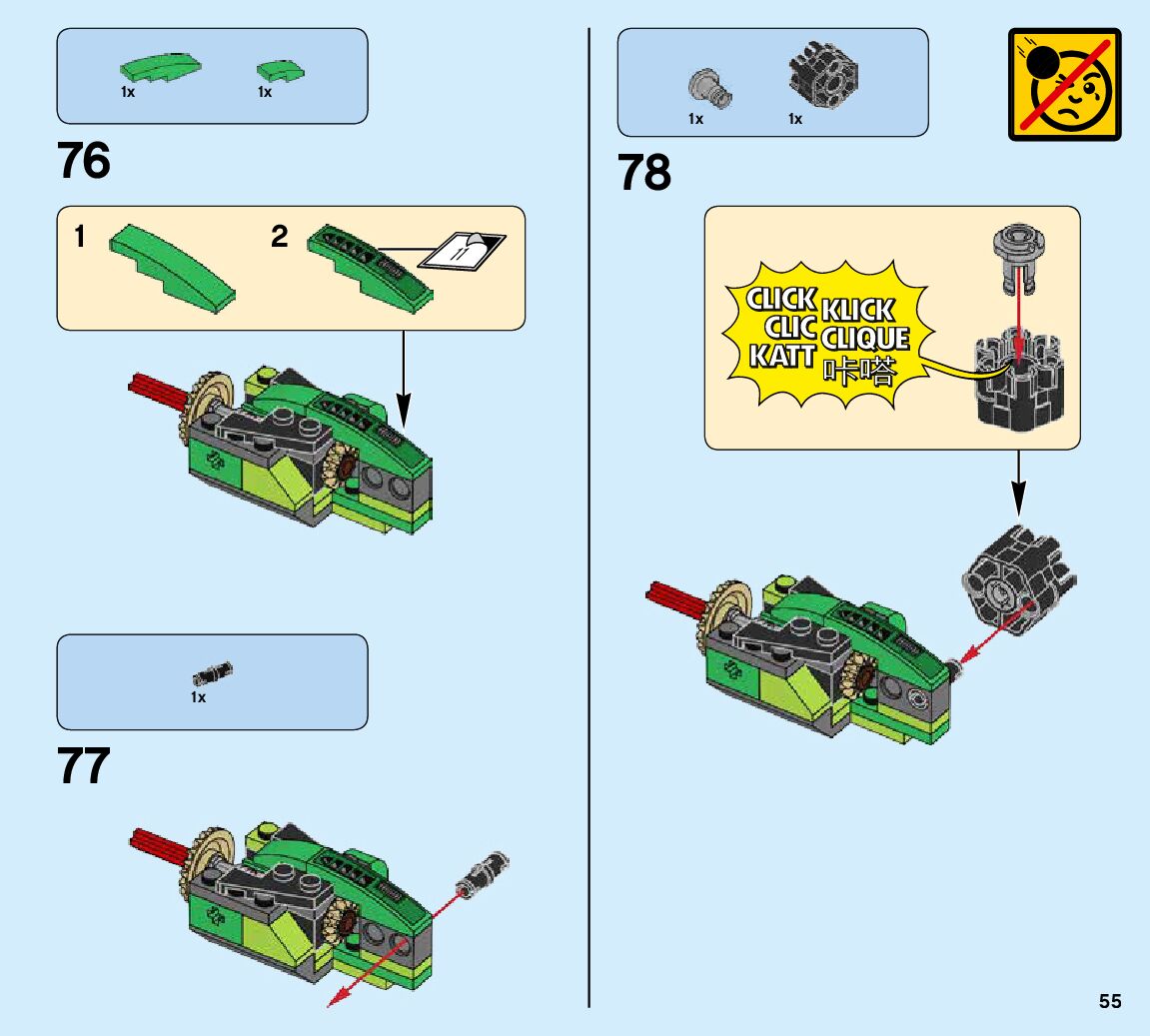 1x 1x

76

1

2

1x

77

1x 1x

78

CLICK KLICK
CLIC CLIQUE
KATT 咔嗒

55