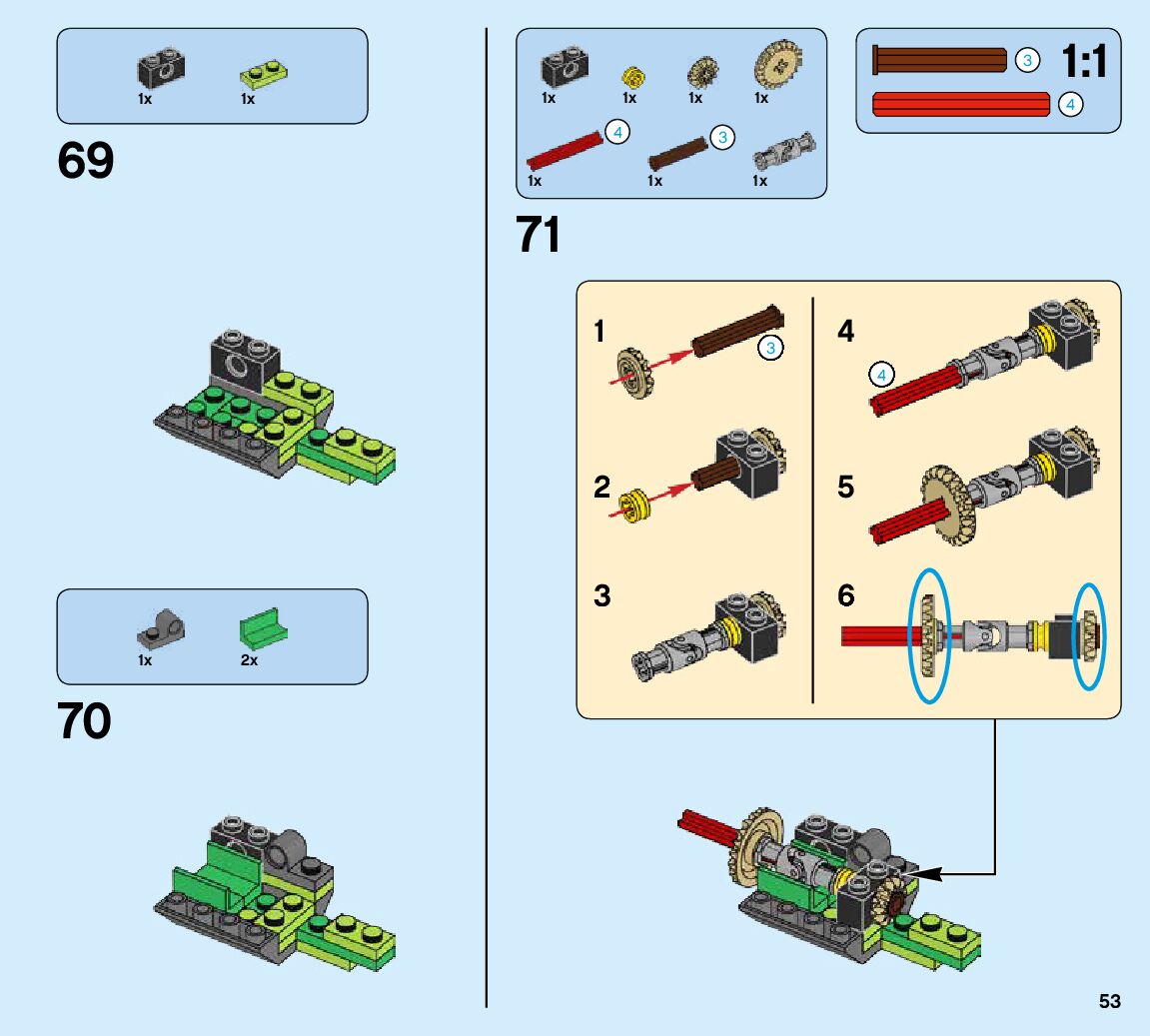 1x 1x

69

1x 2x

70

1x 1x 1x 1x

4 3

1x 1x 1x

3 1:1

4

71

1 3

2

3

4 4

5

6

53