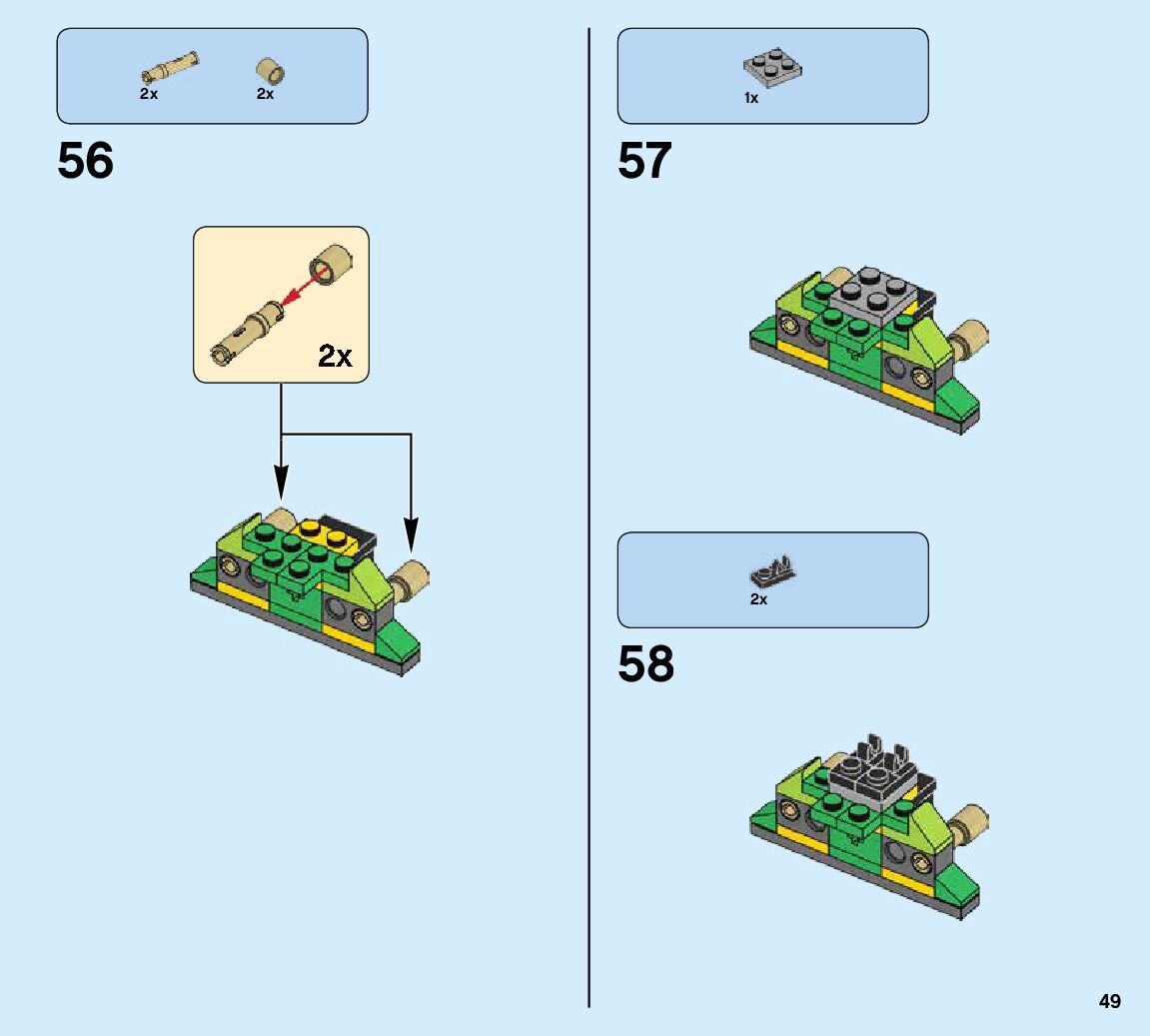 2x 2x

56

2x

1x

57

2x

58

49