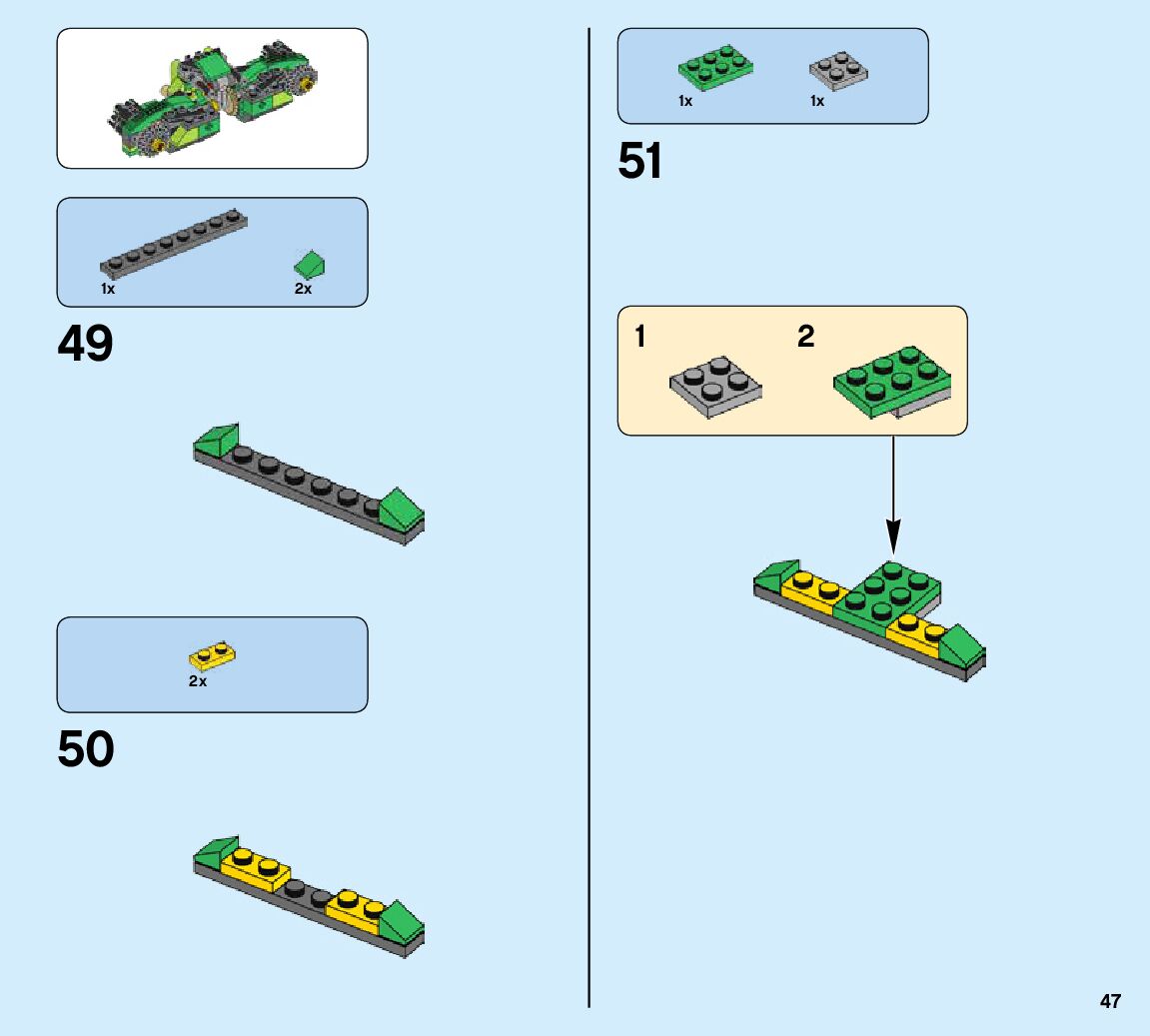 1x

2x

49

2x

50

1x

1x

51

1

2

47