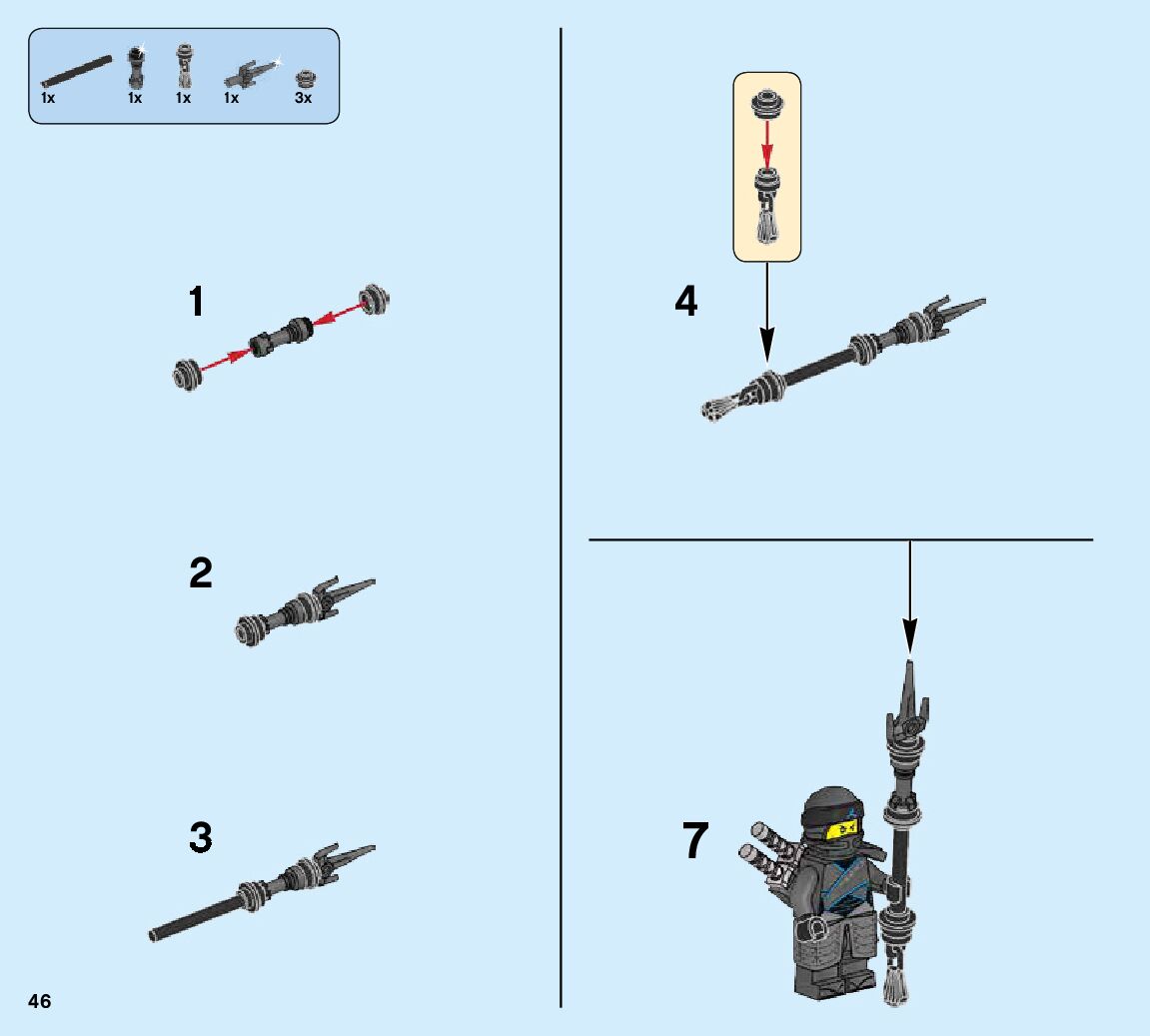 1x 1x 1x 1x 3x

1

2

3

4

7

46