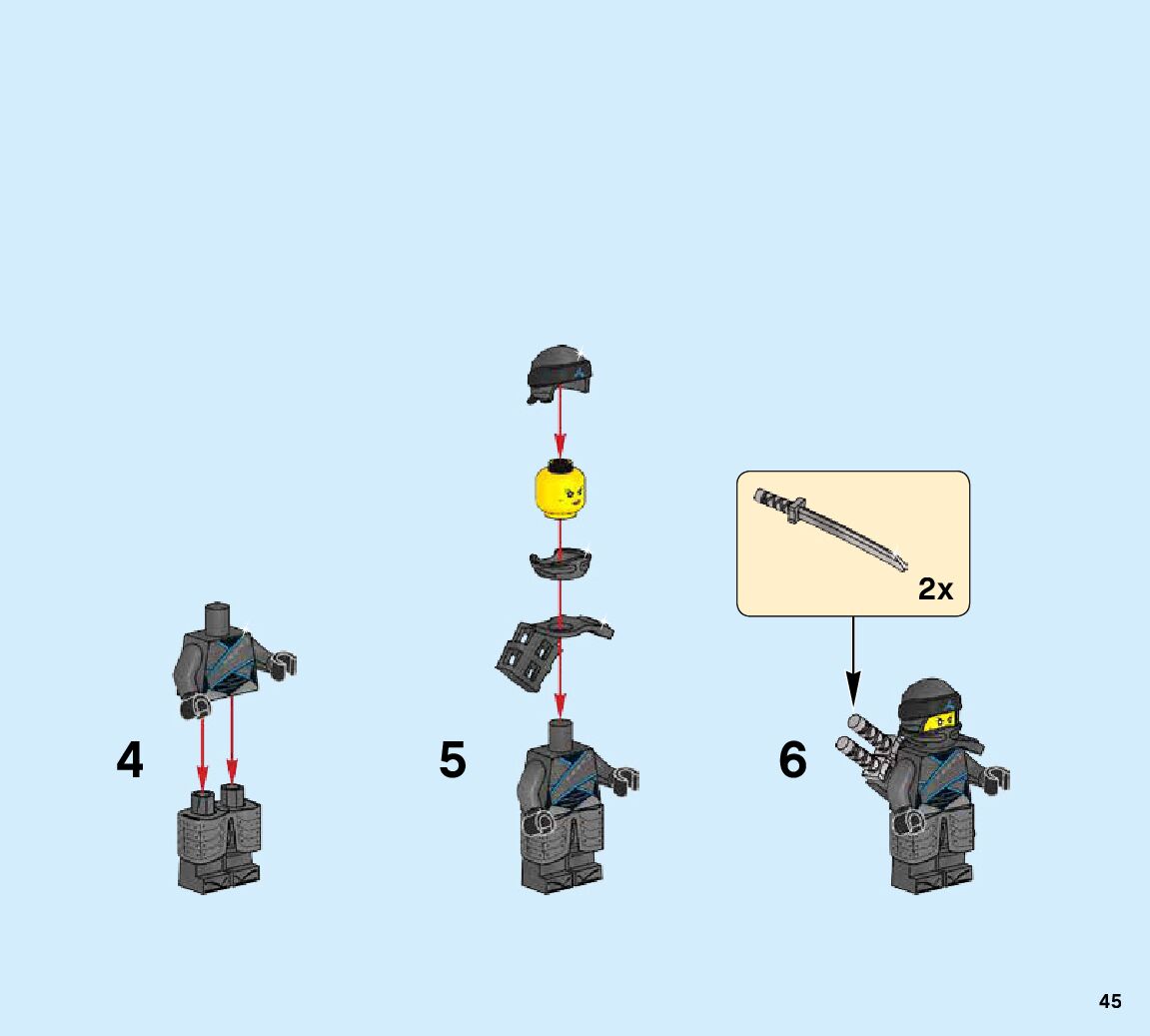 4

5

2x

6

45