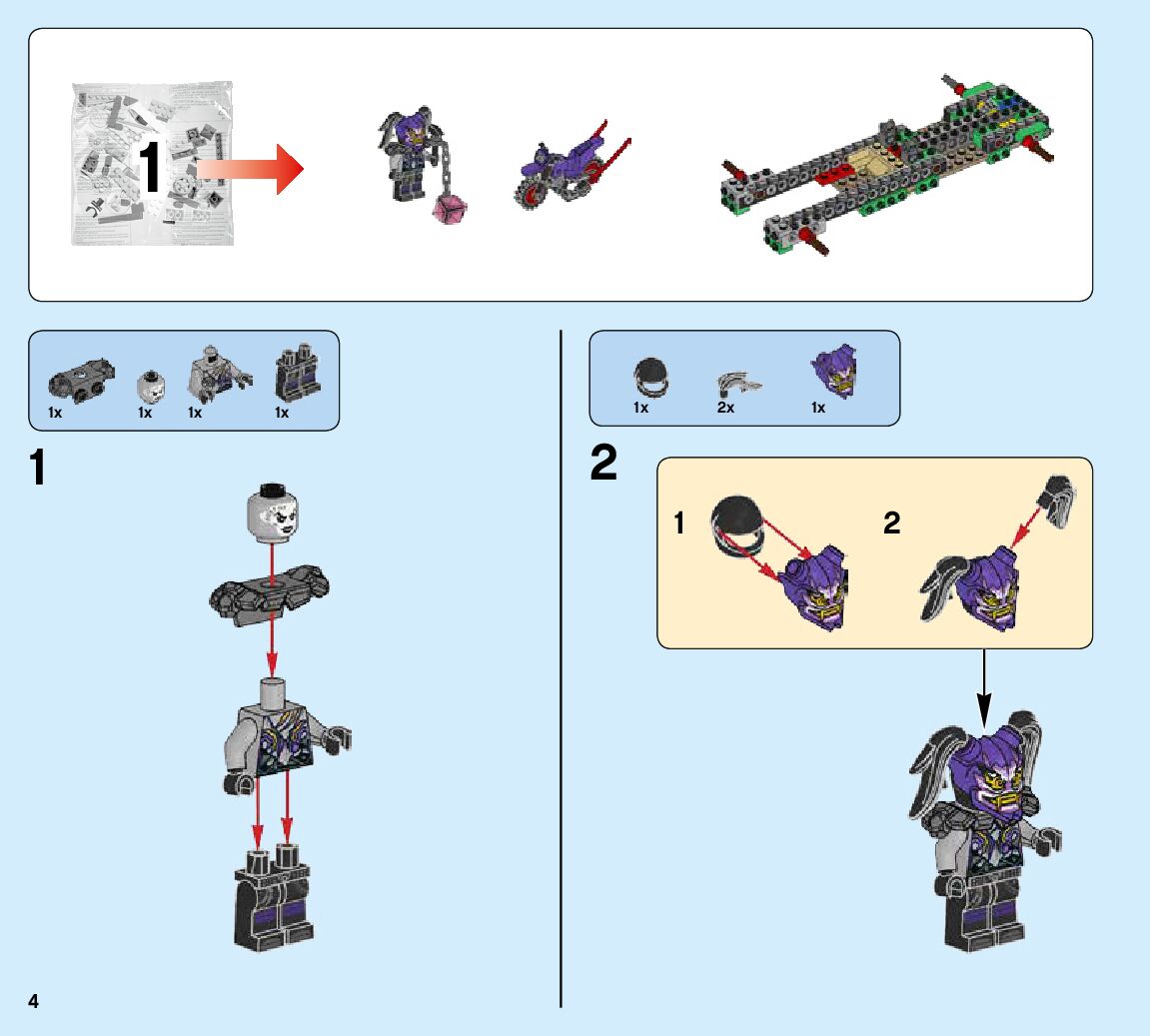 1

1x 1x 1x 1x

1

1x 2x 1x

2

1

2

4