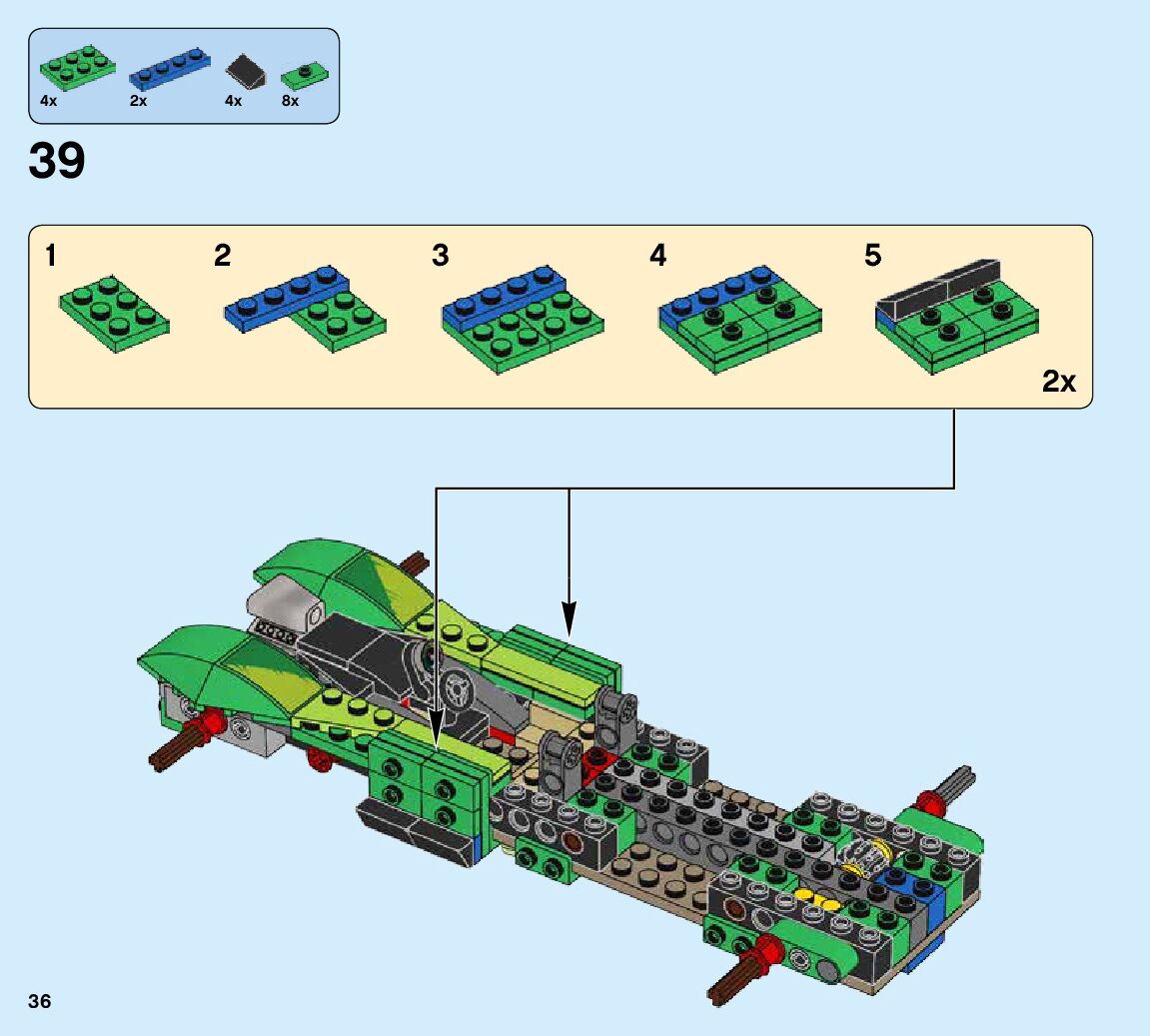 4x 2x 4x 8x

39

1 2 3 4 5

2x

36