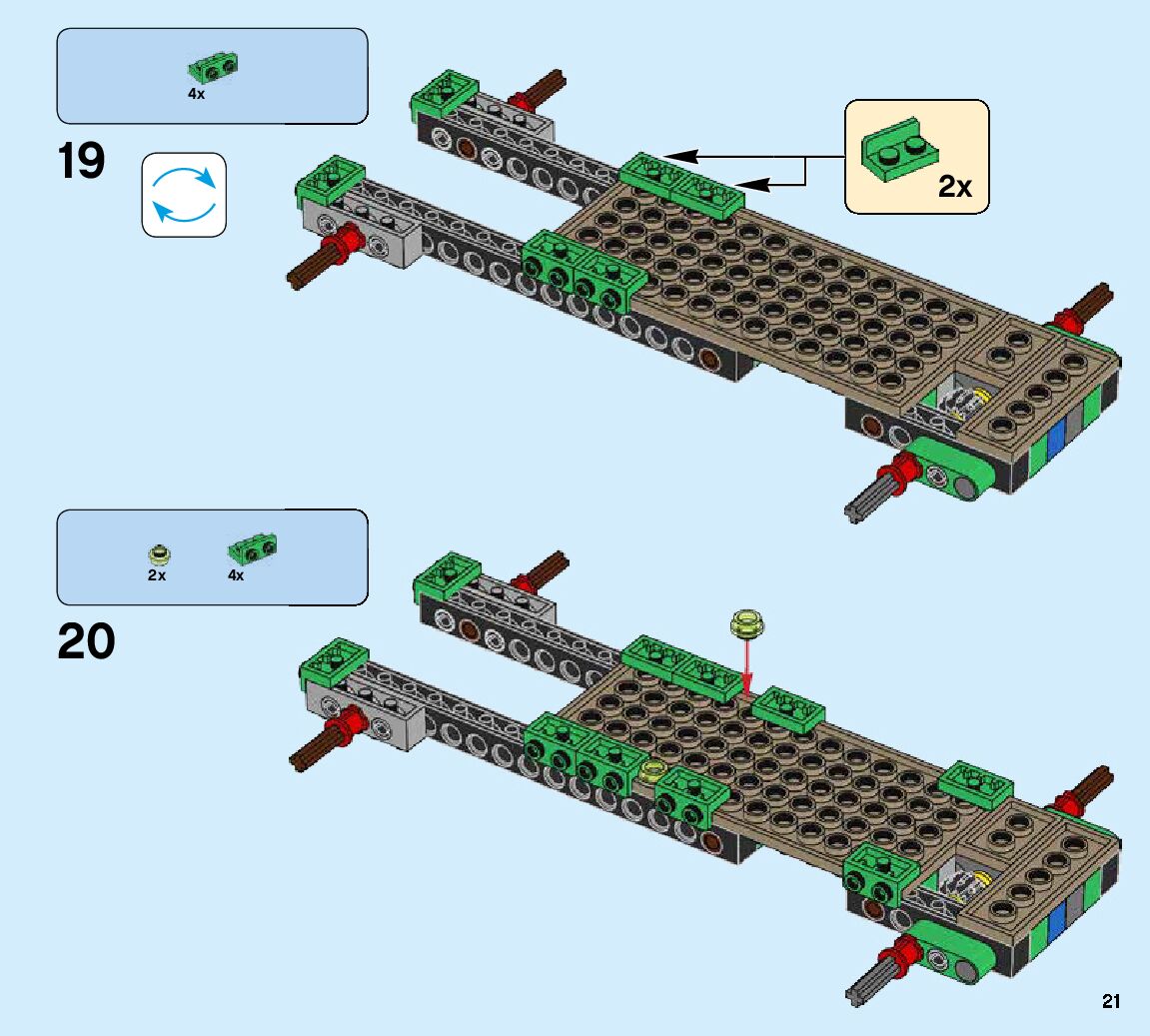 4x

19

2x

2x 4x

20

21