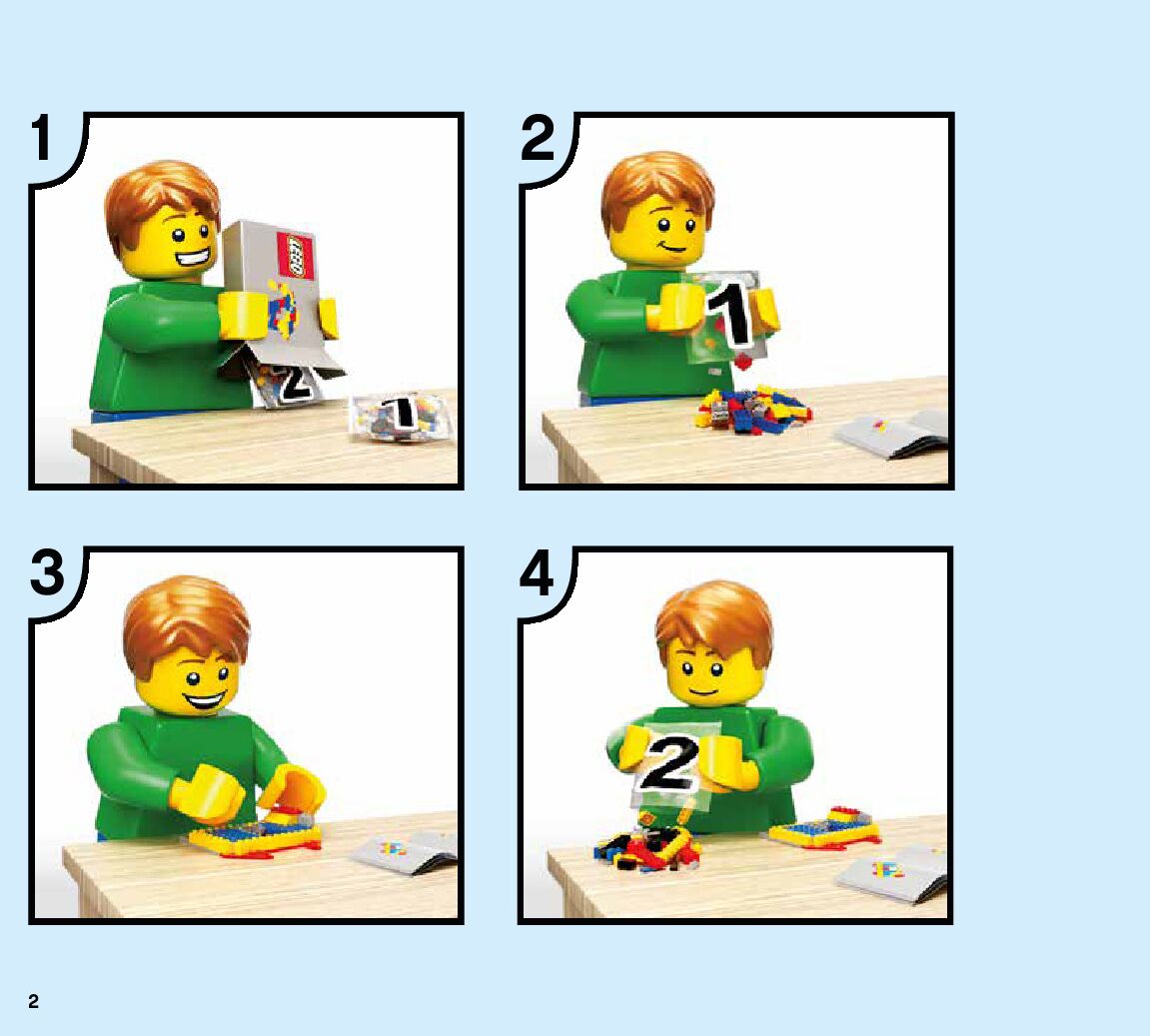 1

LEGO

2

1

2

1

3

4

2

2