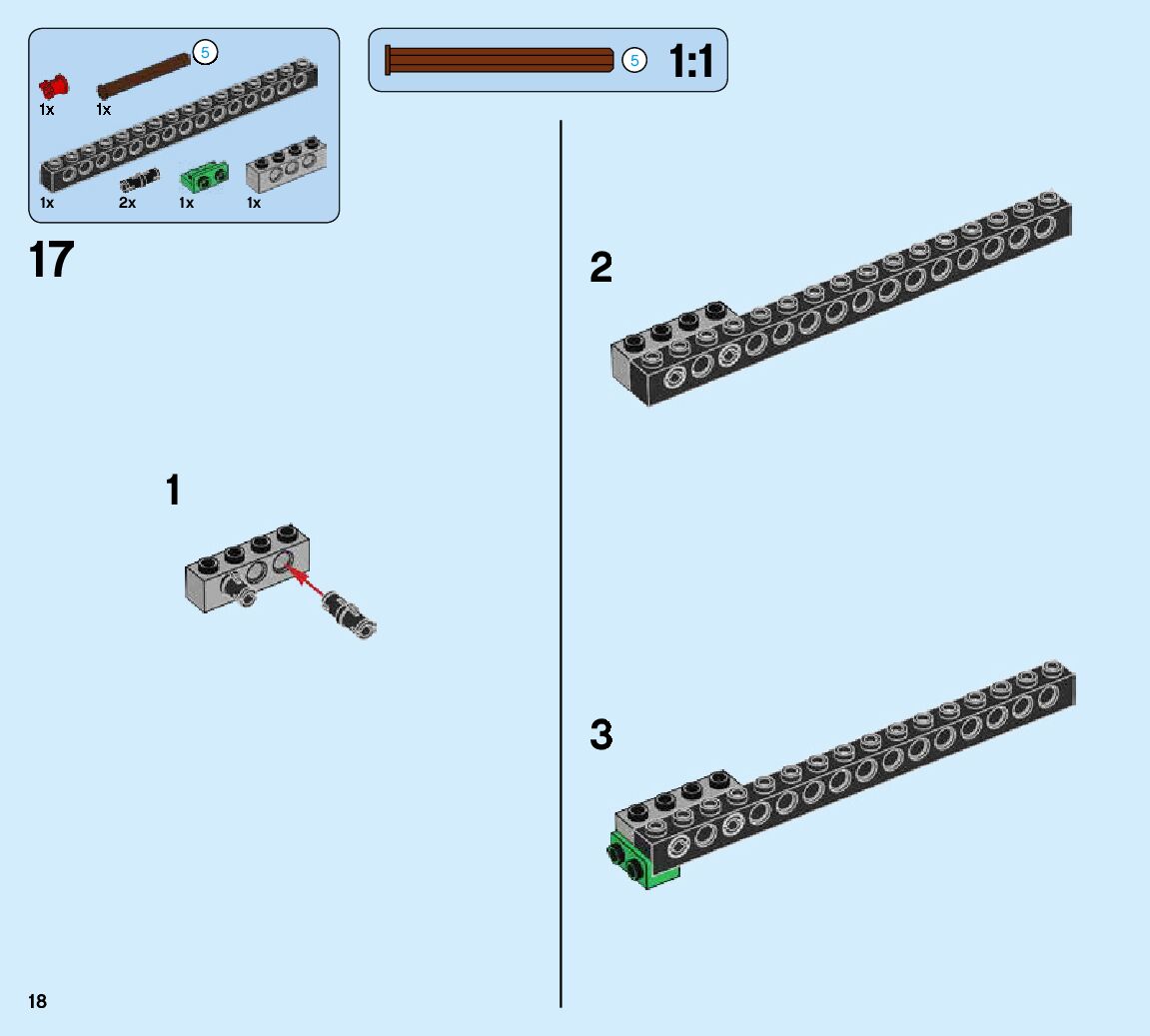 5
1x
1x
1x
2x
1x
1x

5
1:1

17

1

2

3

18