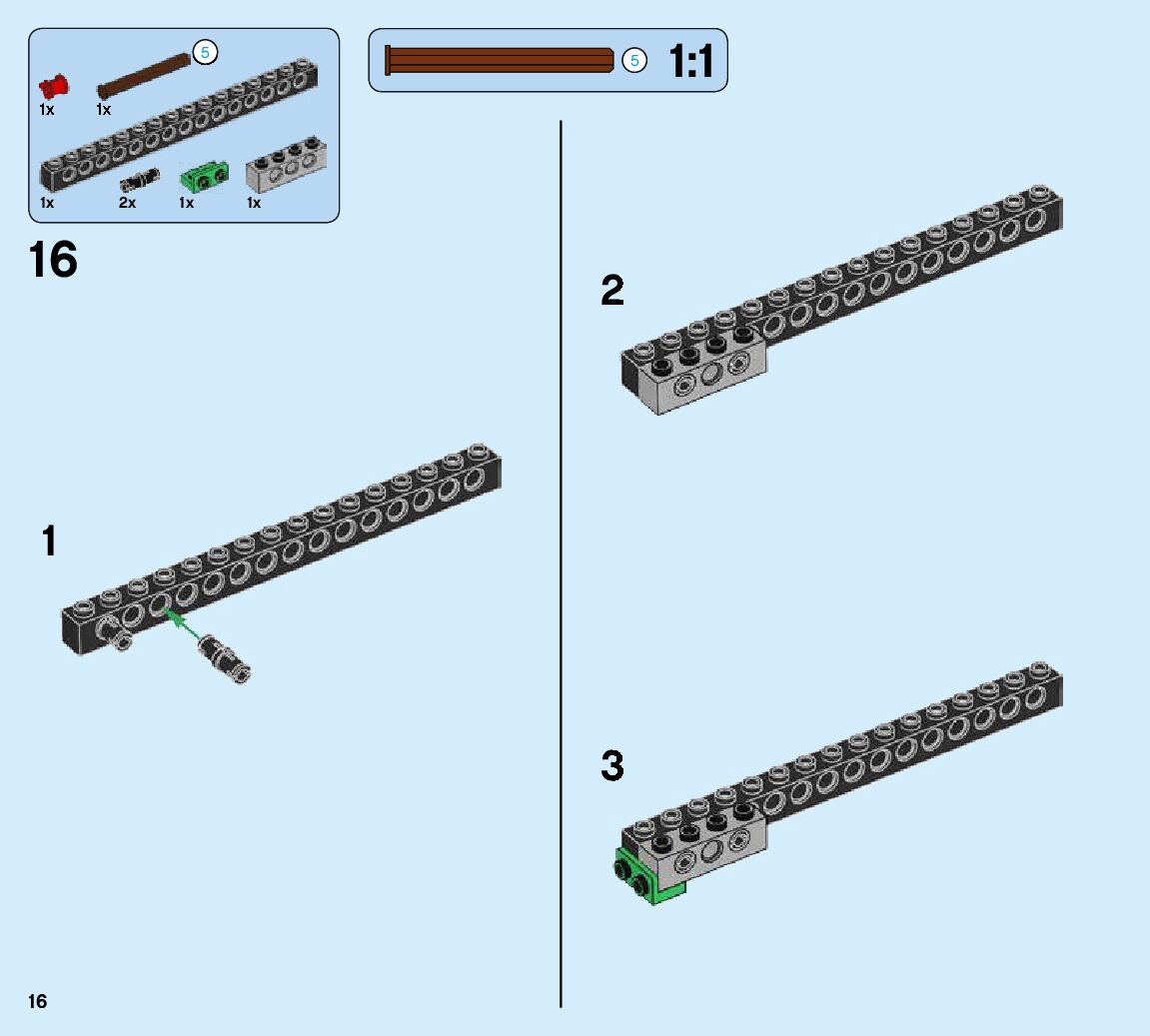 5
1x
1x
1x
2x
1x
1x

5
1:1

16

1

2

3

16