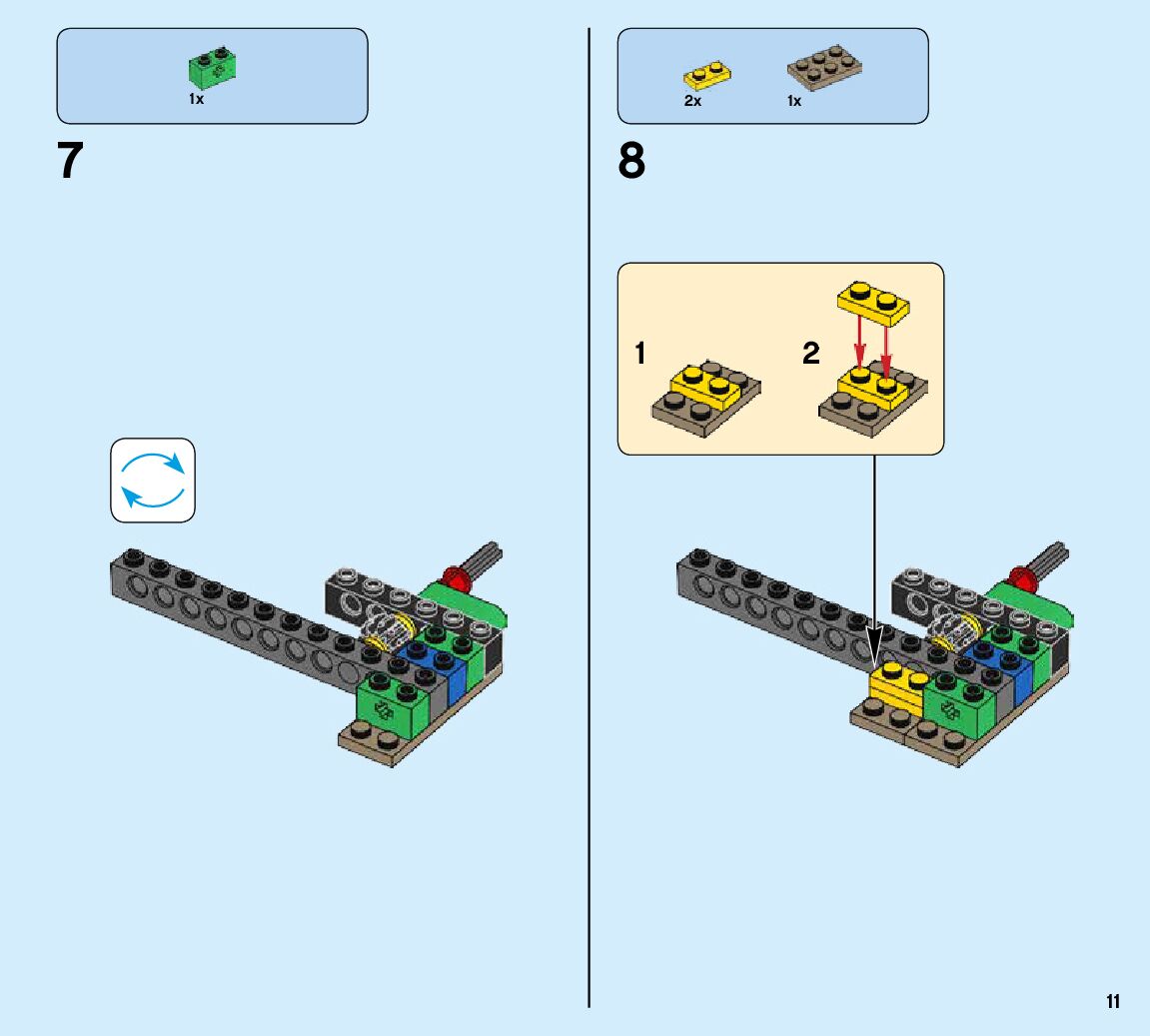 1x

7

2x 1x

8

1

2

11