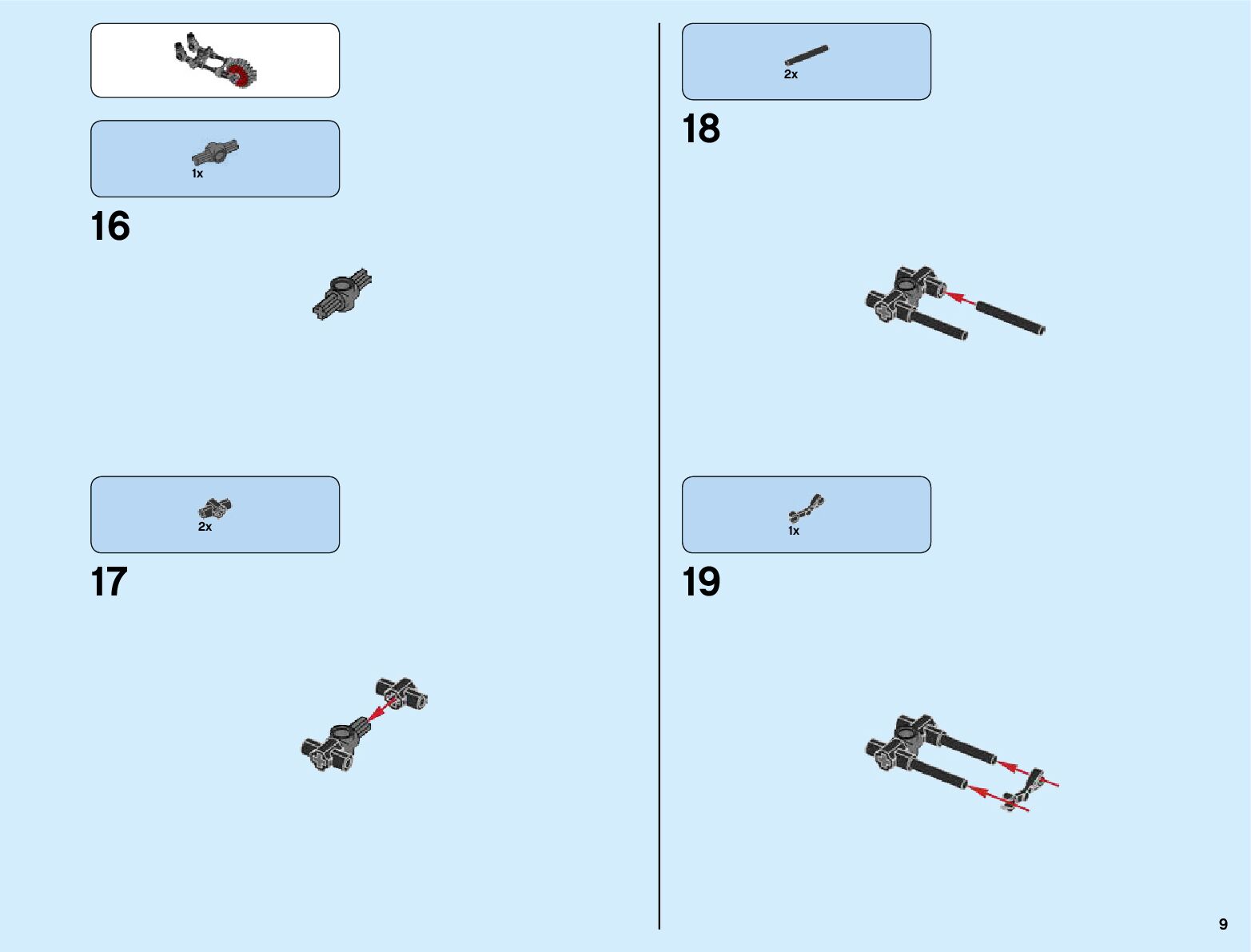 1x

16

2x

17

2x

18

1x

19

9