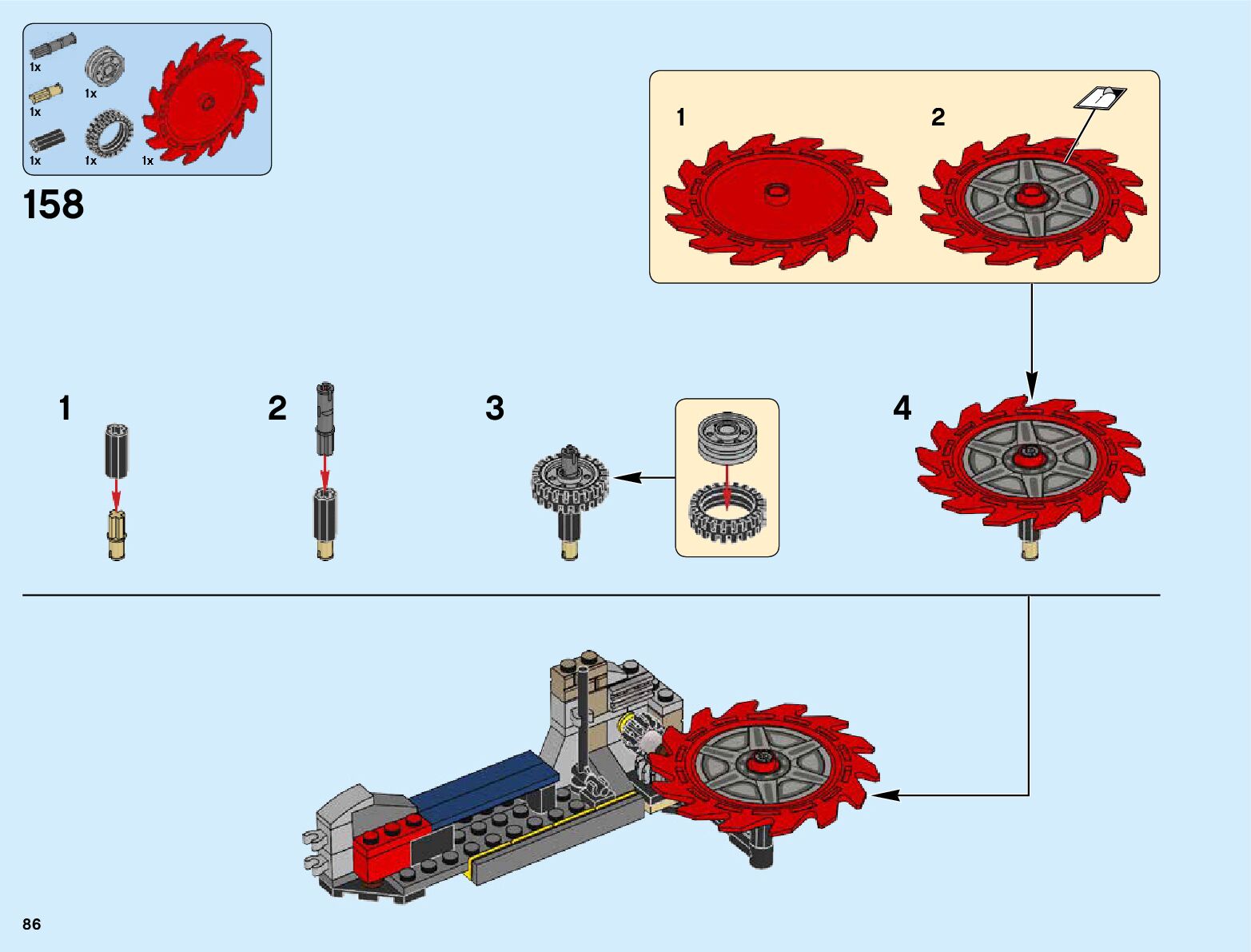 1x
1x
1x
1x
1x
1x

158

1
2

1
2
3
4

86