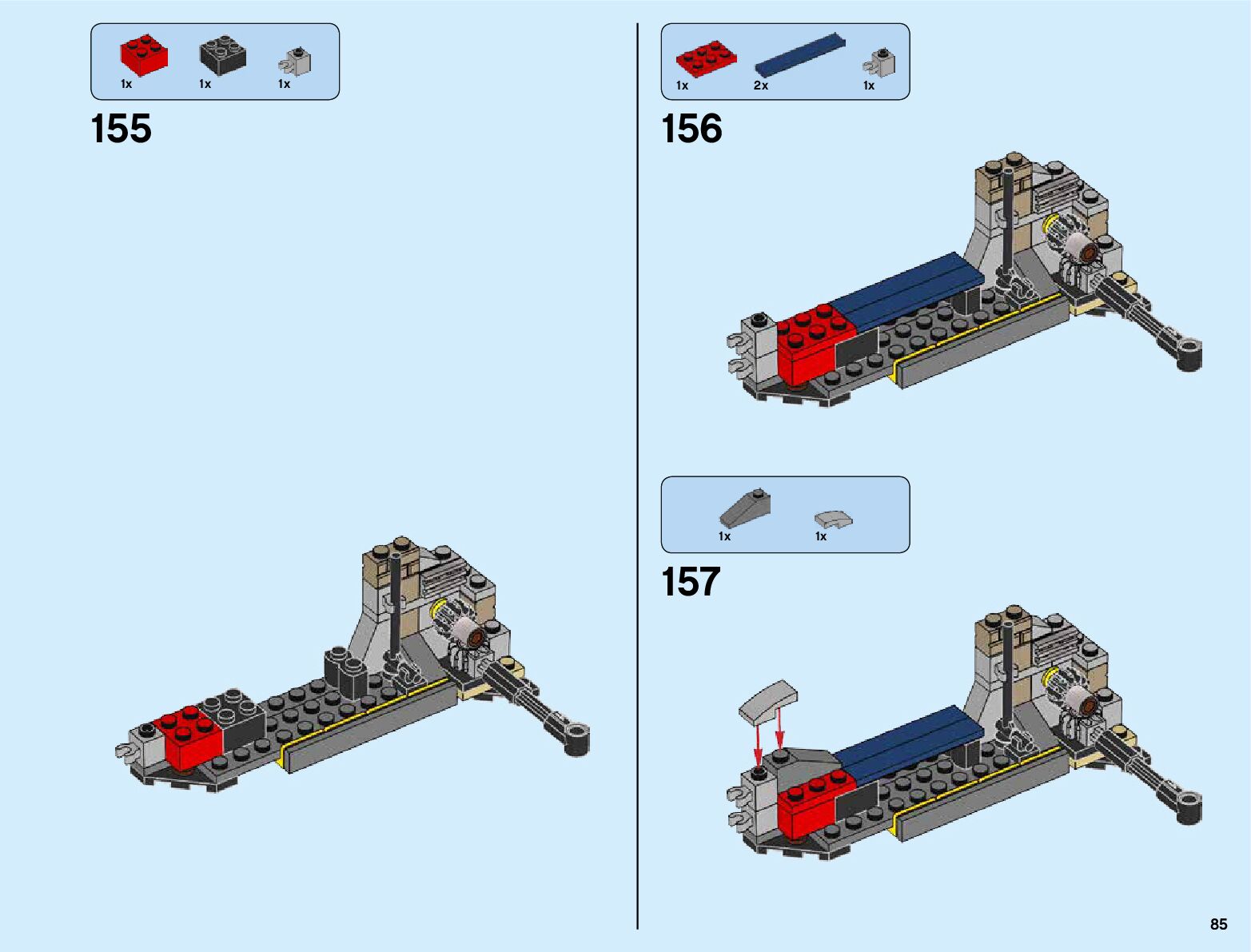 1x 1x 1x

155

1x 2x 1x

156

1x 1x

157

85