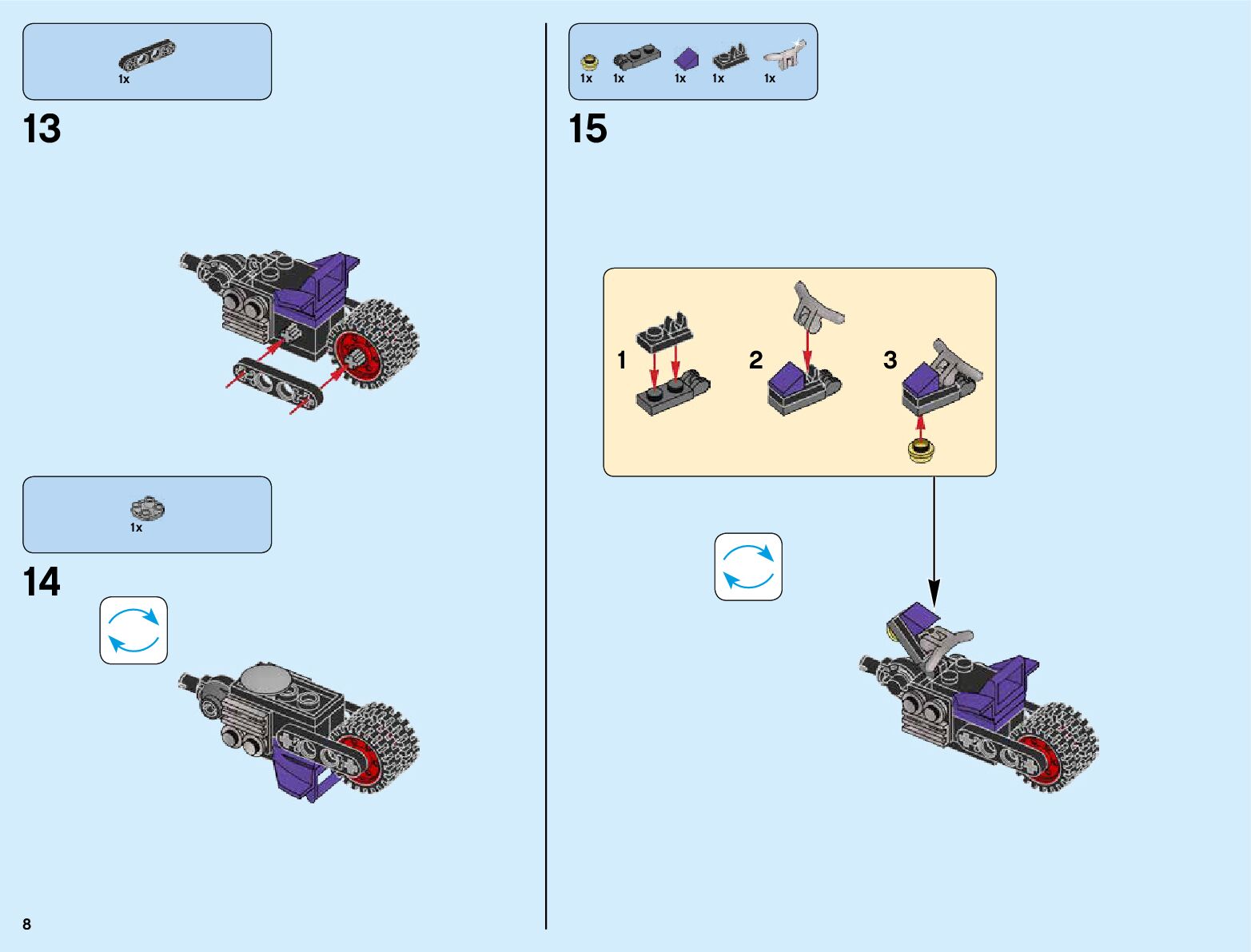 1x

13

1x

14

8

1x 1x 1x 1x 1x

15

1

2

3