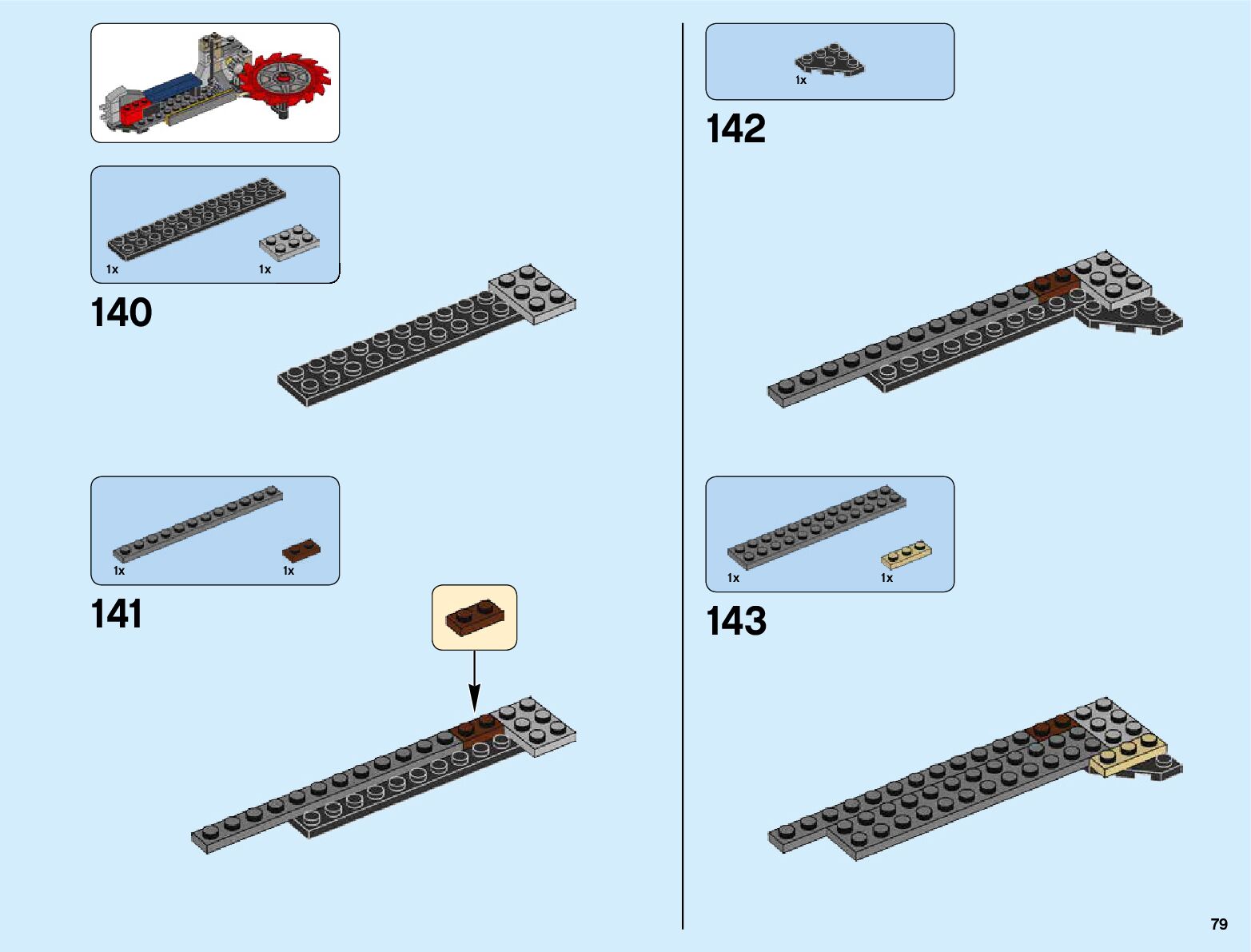 1x 1x

140

1x 1x

141

1x

142

1x 1x

143

79