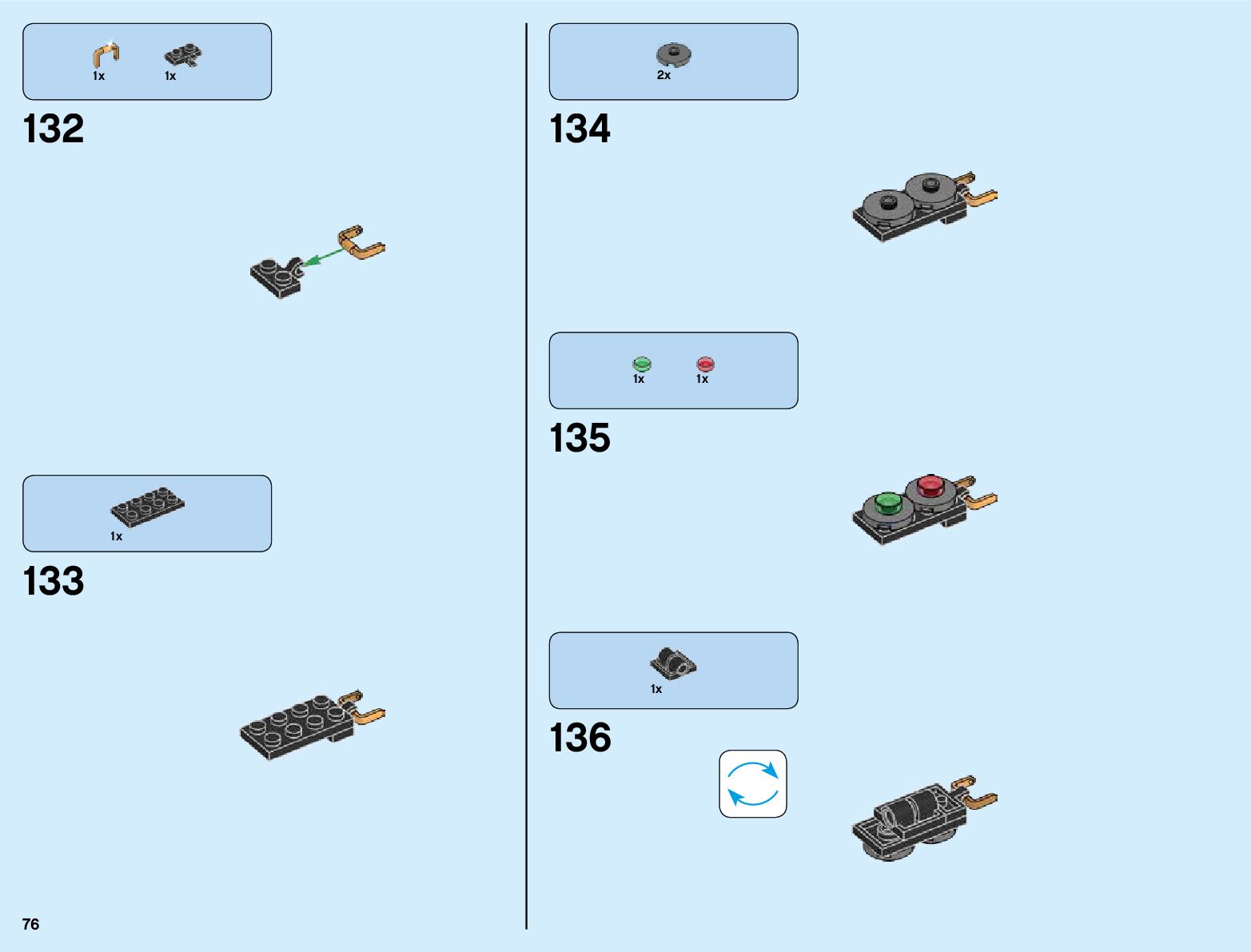 1x 1x

132

1x

133

76

2x

134

1x 1x

135

1x

136