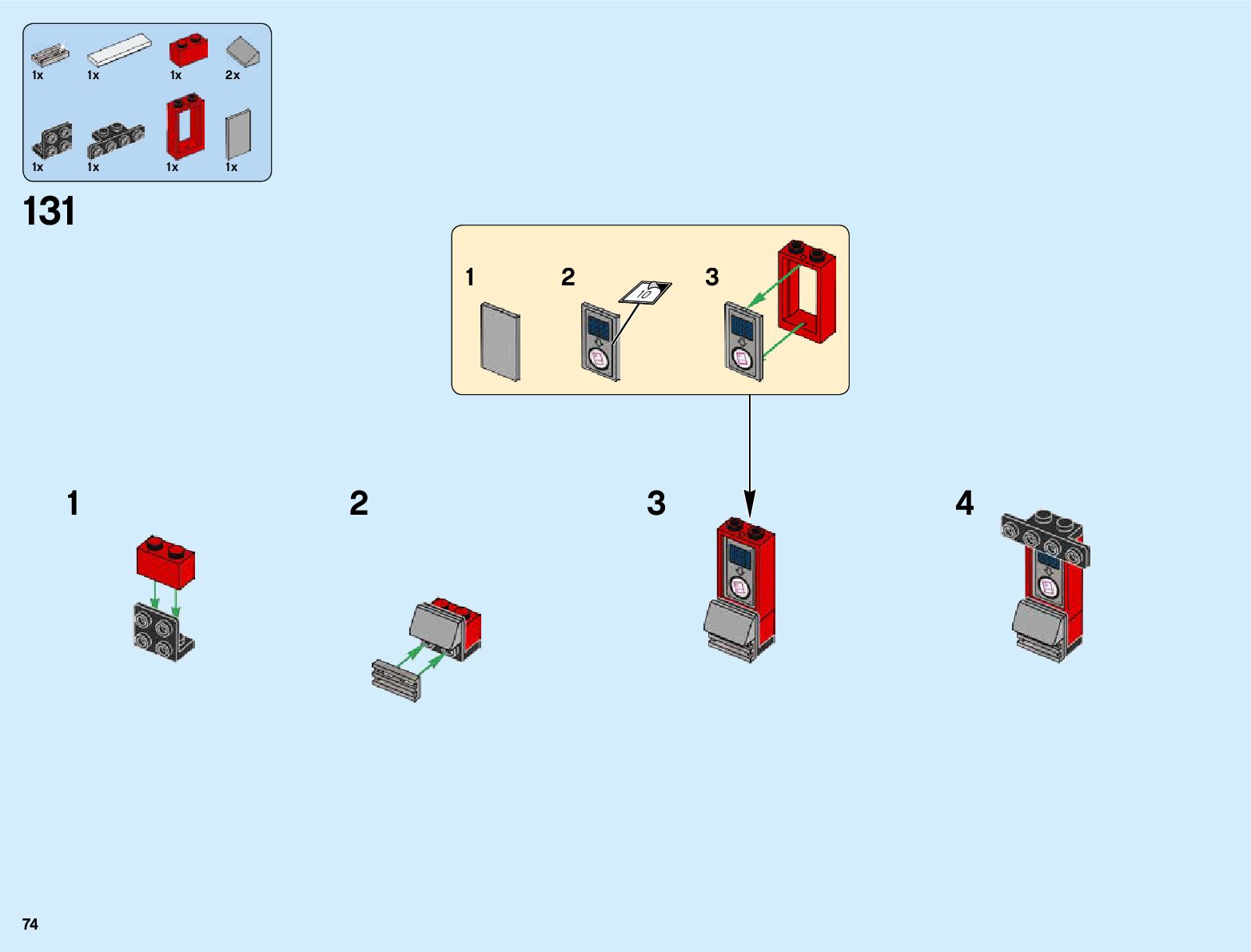 1x 1x 1x 2x

1x 1x 1x 1x

131

1

2

10

3

1

2

3

4

74