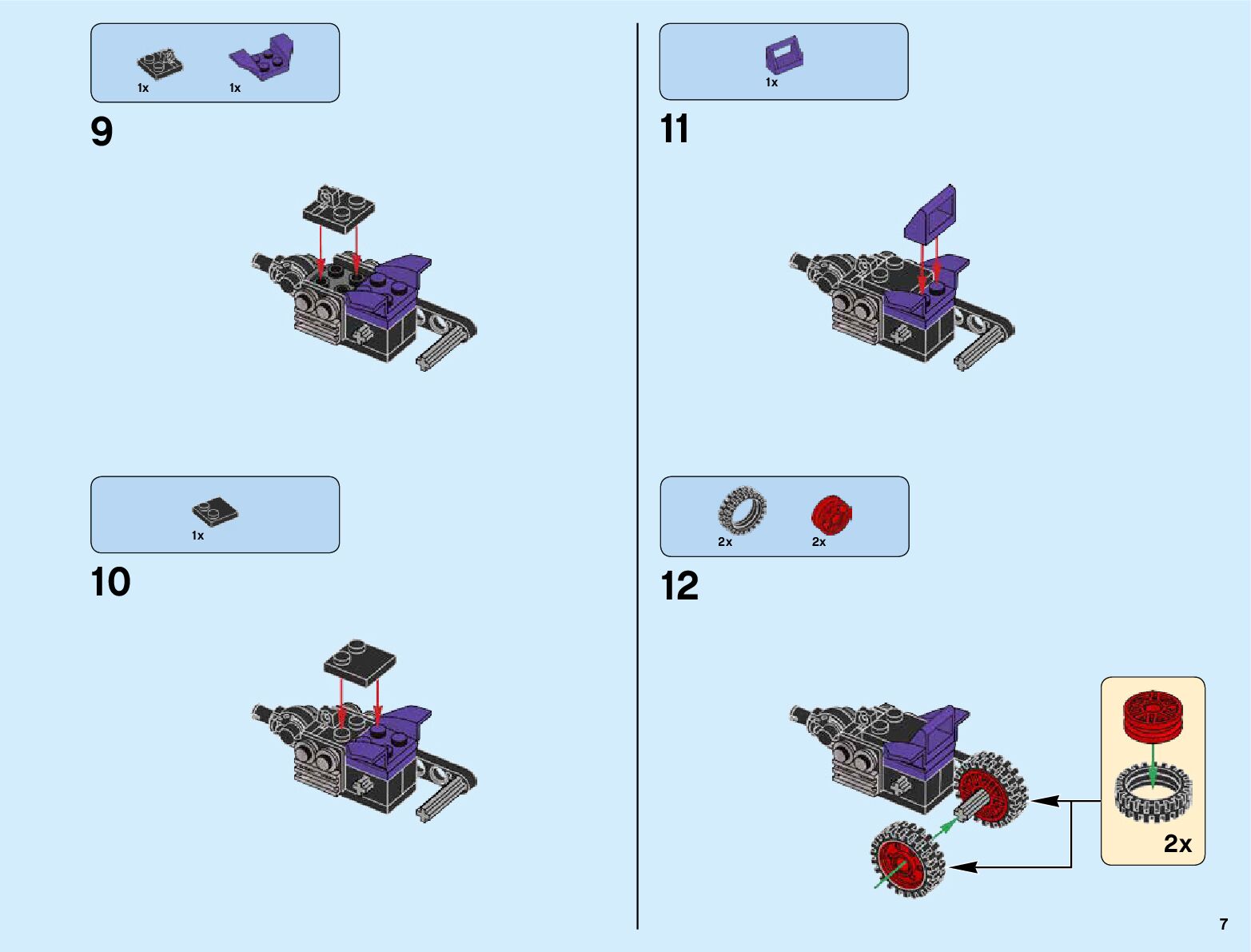 1x 1x

9

1x

10

1x

11

2x 2x

12

2x

7