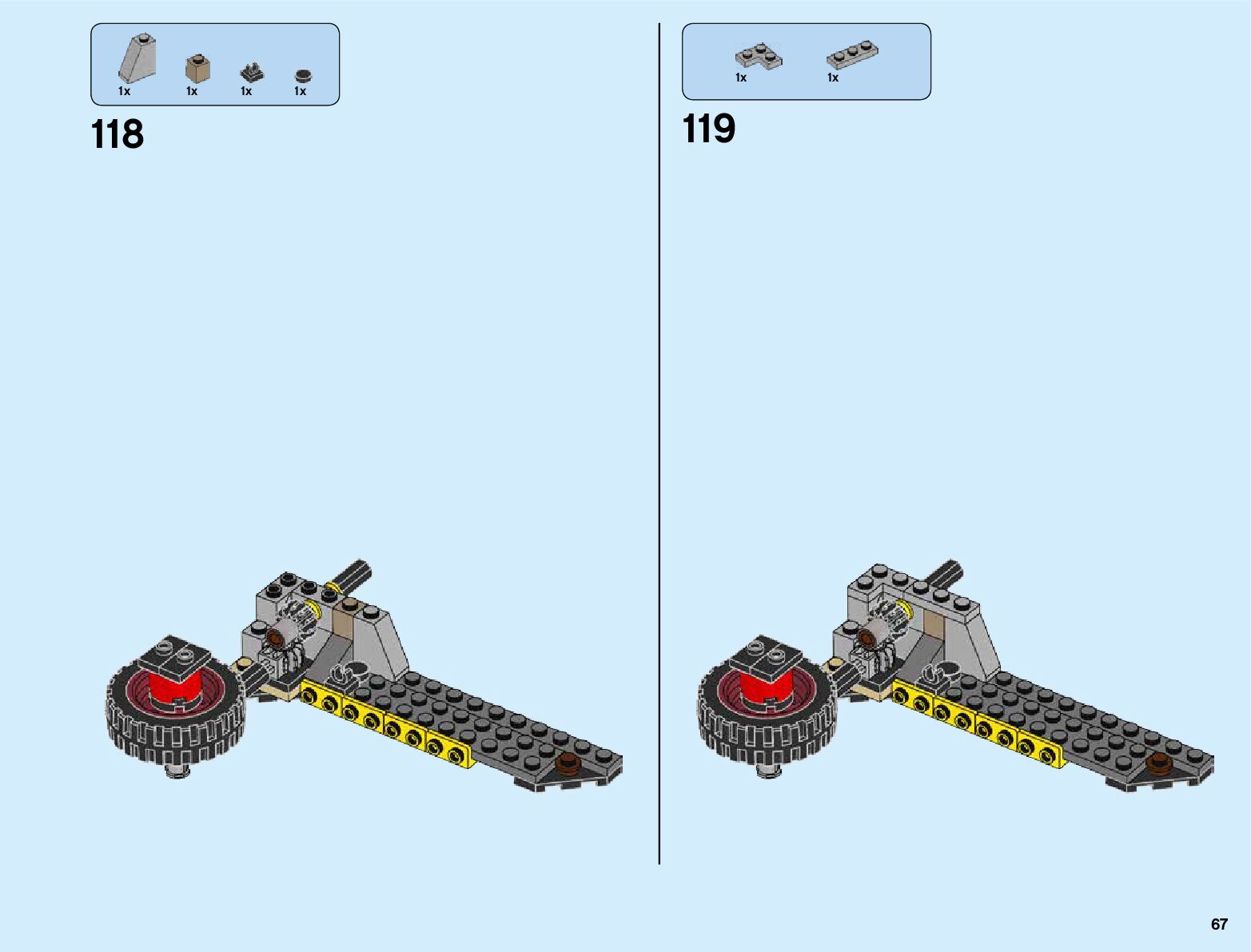 1x 1x 1x 1x

118

1x 1x

119

67