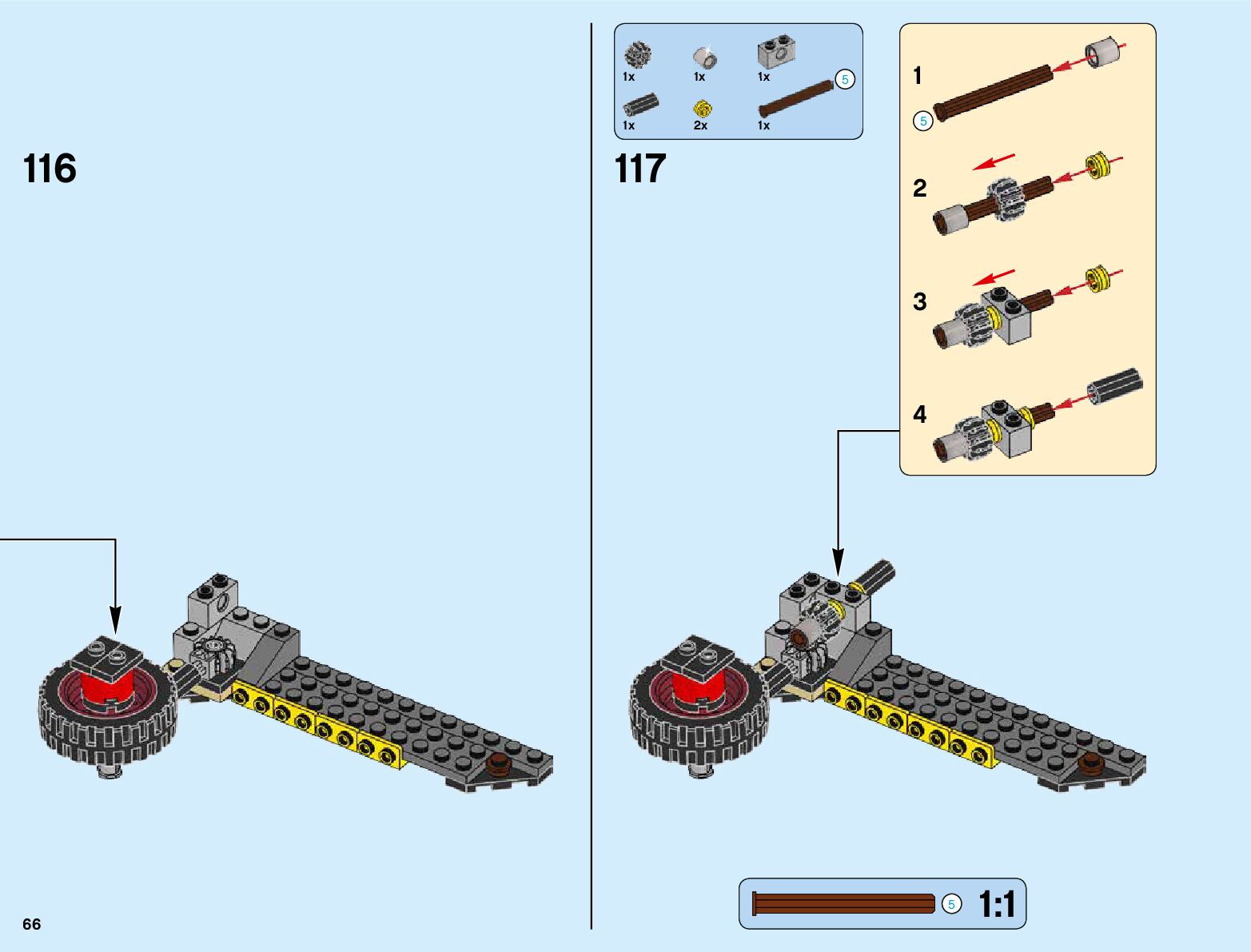 116

1x 1x 1x
5
1x 2x 1x

117

1
5
2
3
4

5 1:1

66