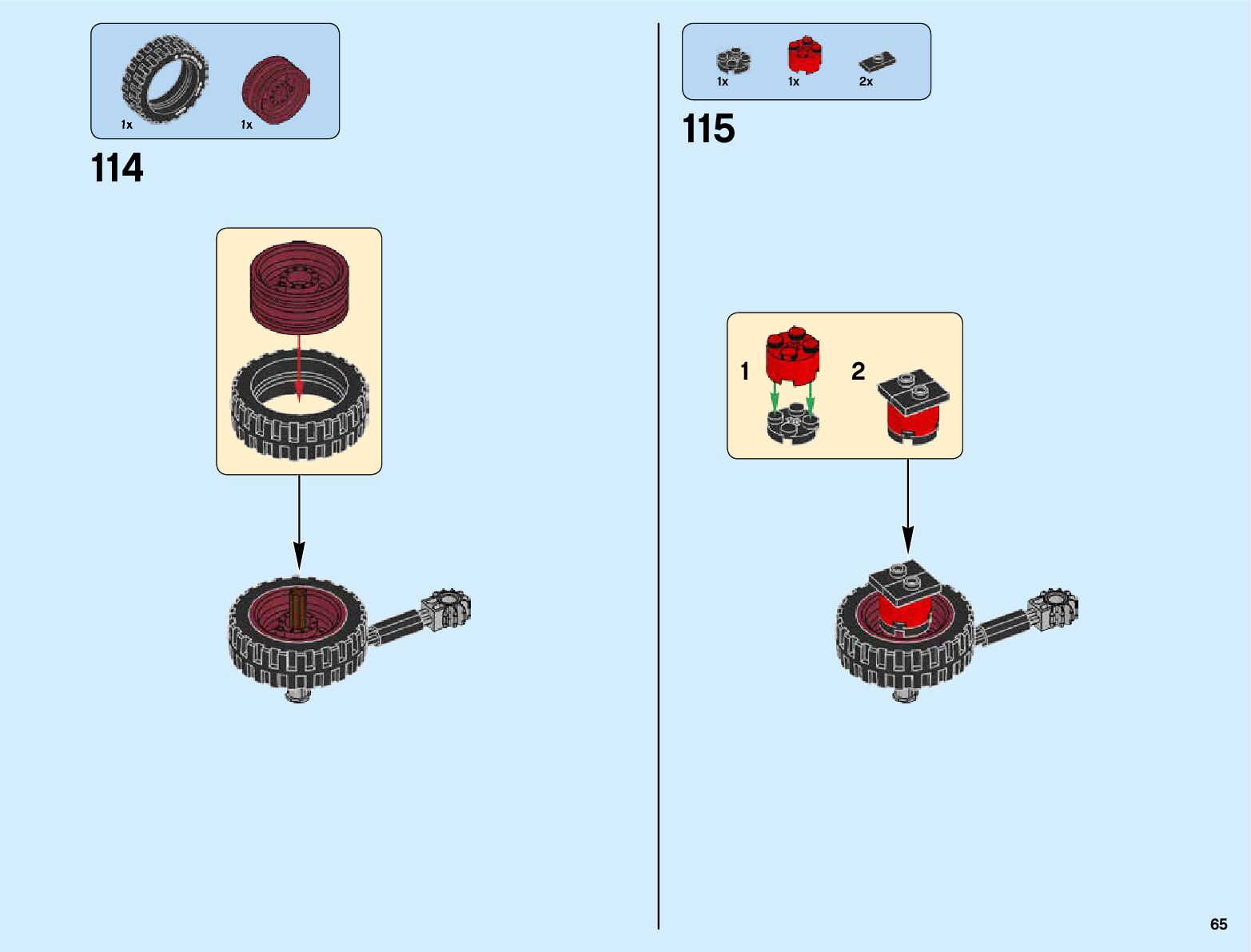 1x 1x

114

1x 1x 2x

115

1

2

65