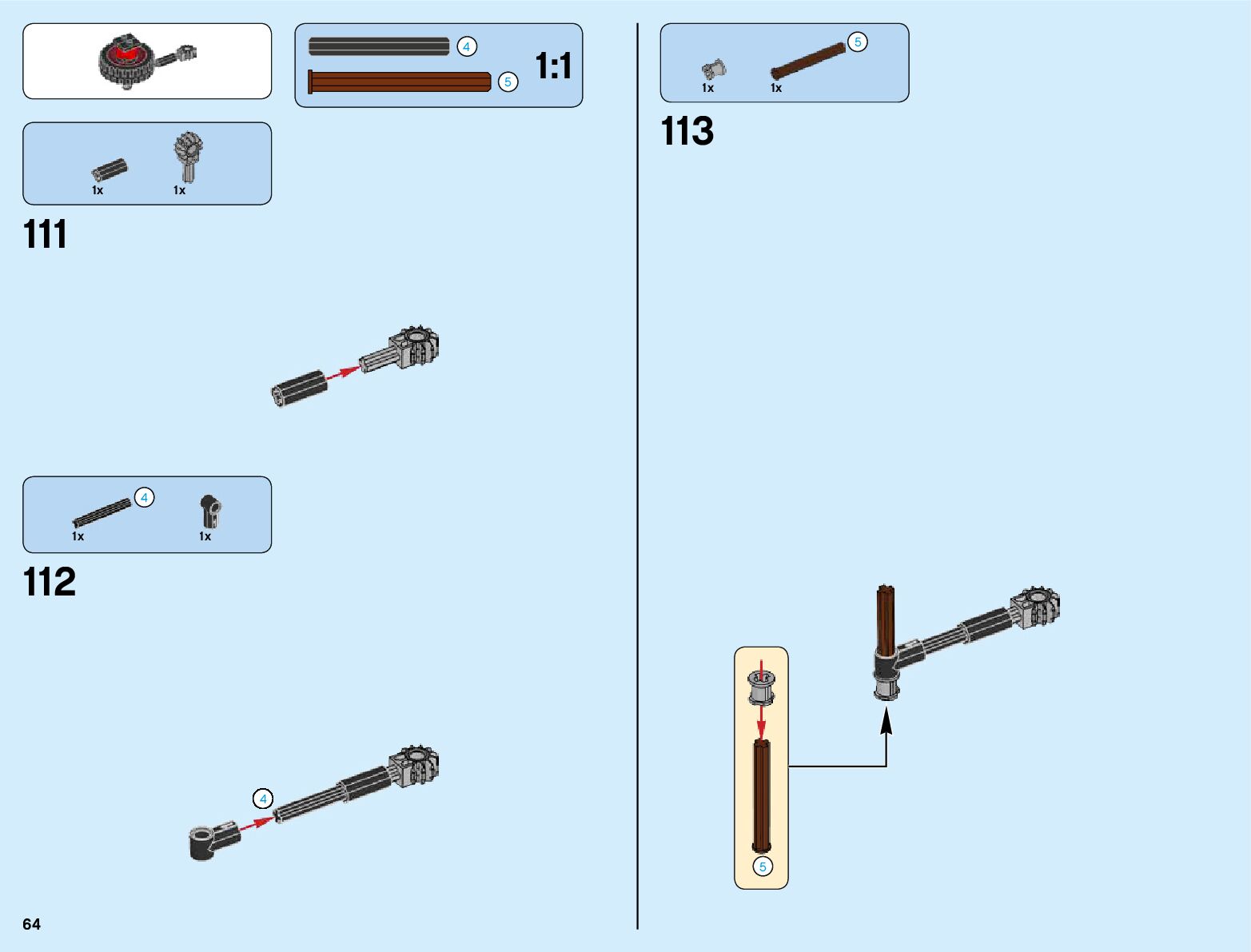 4
5
1:1

1x
1x

111

4
1x
1x

112

4

64

5
1x
1x

113

5