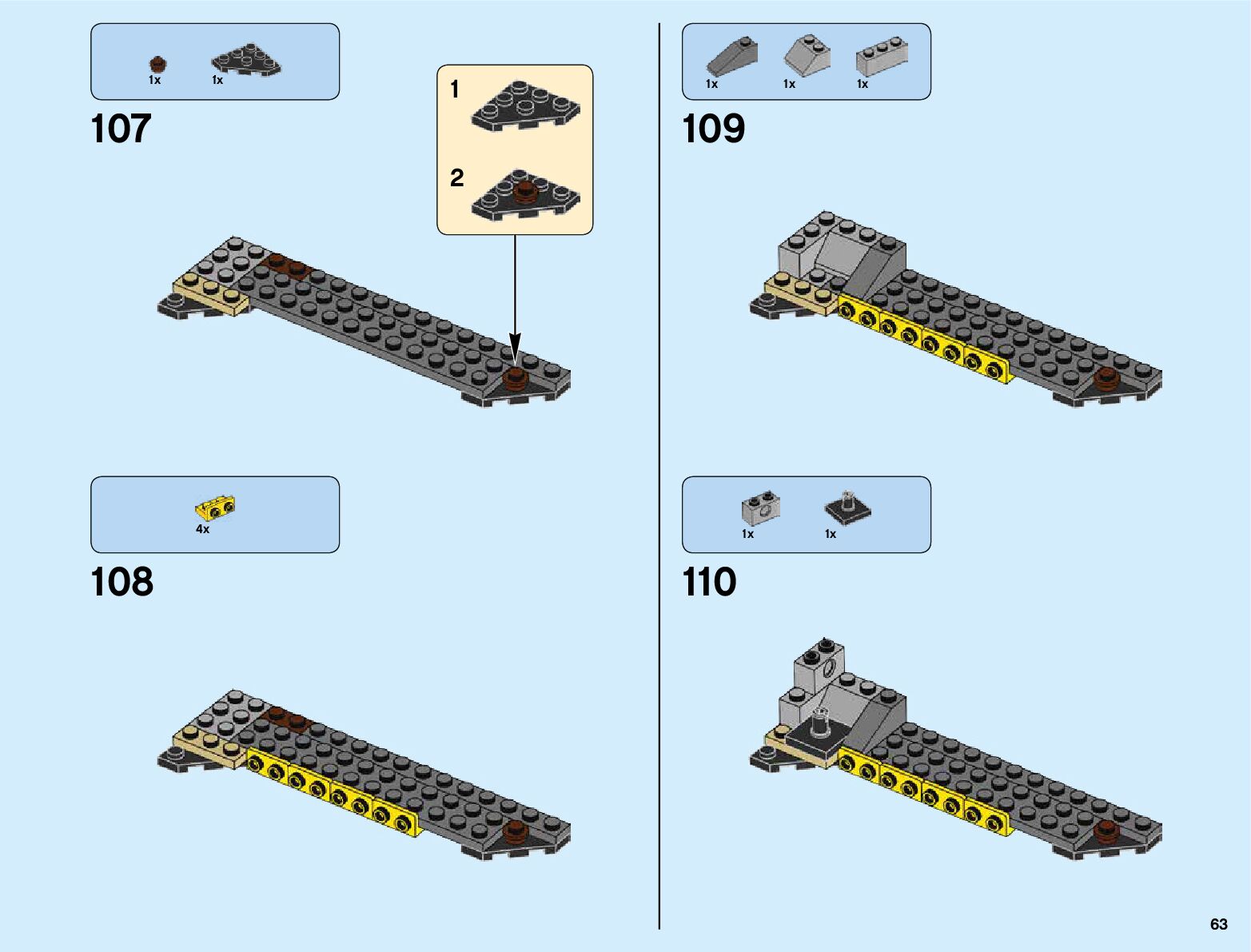 1x 1x

107

1

2

4x

108

1x 1x 1x

109

1x 1x

110

63