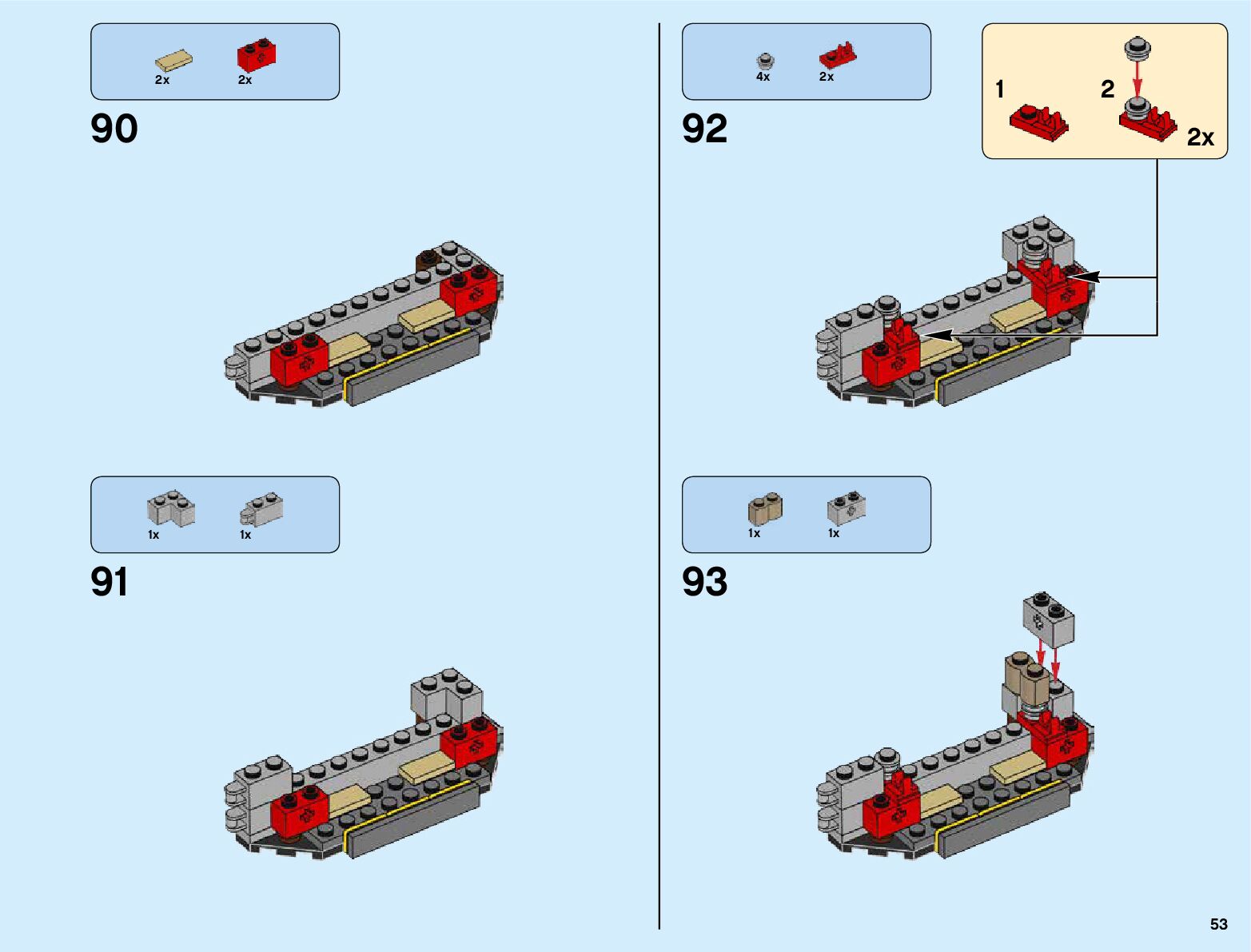 2x 2x

90

1x 1x

91

4x 2x

92

1 2 2x

1x 1x

93

53