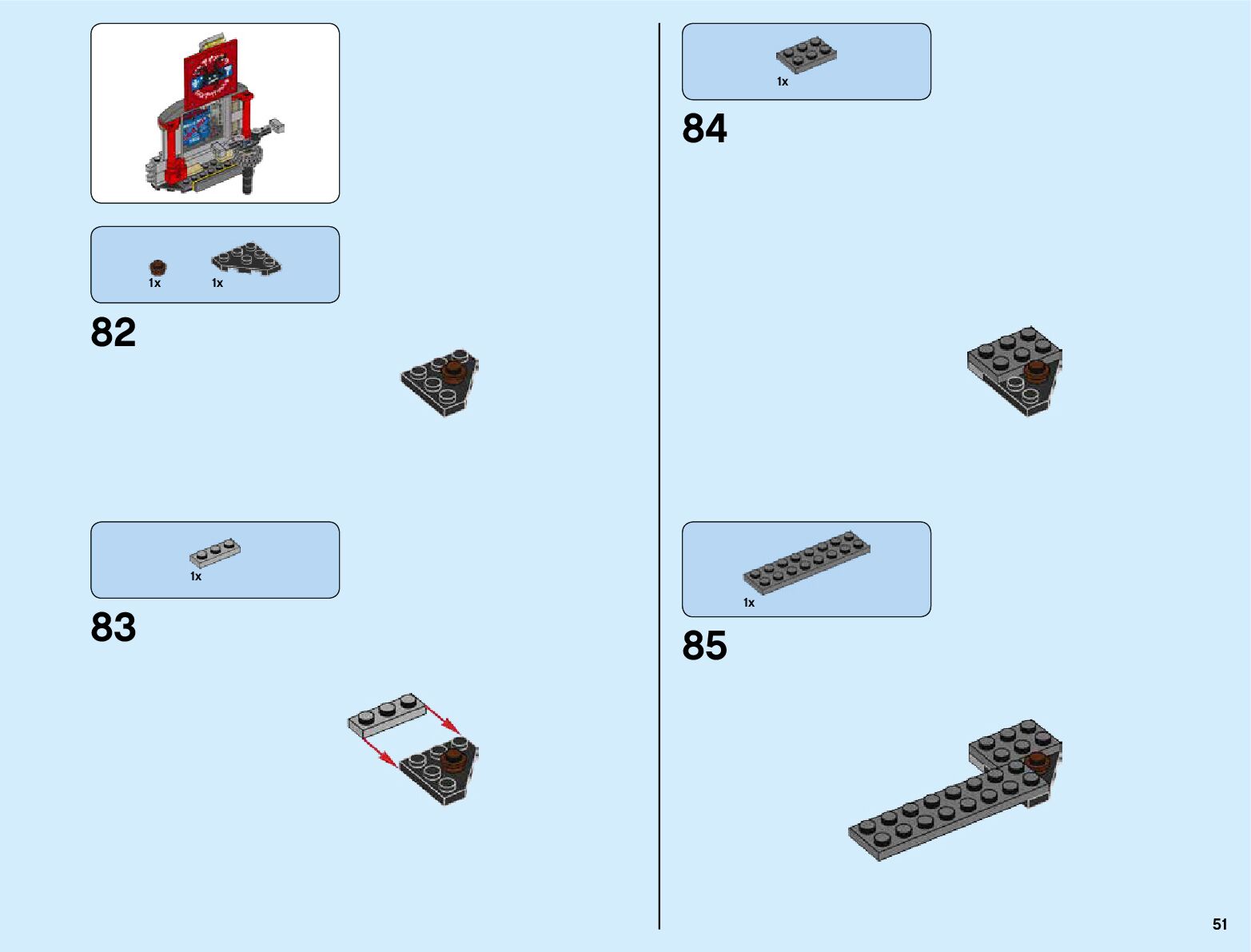 1x 1x

82

1x

83

1x

84

1x

85

51