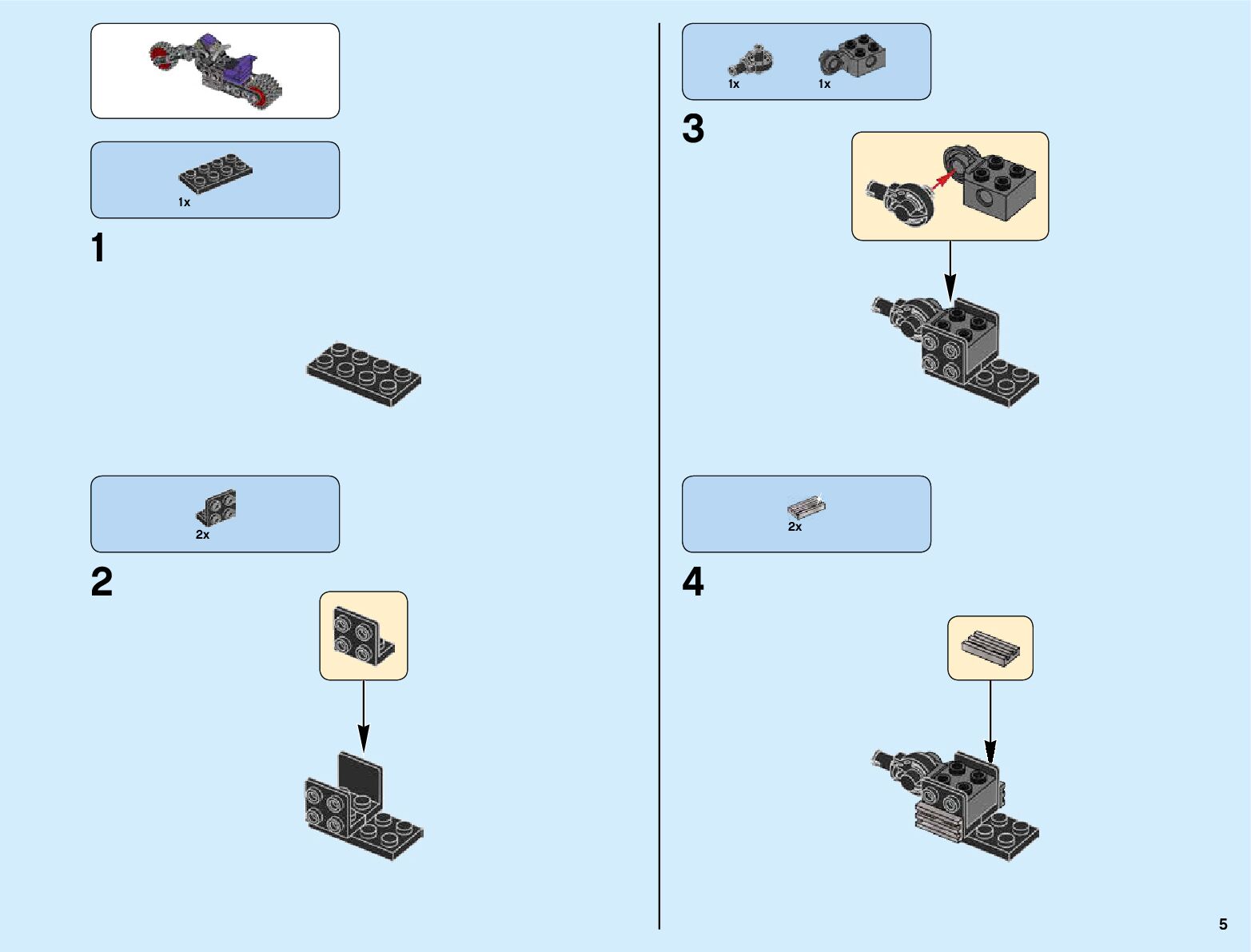 1x

1

2x

2

1x 1x

3

2x

4

5