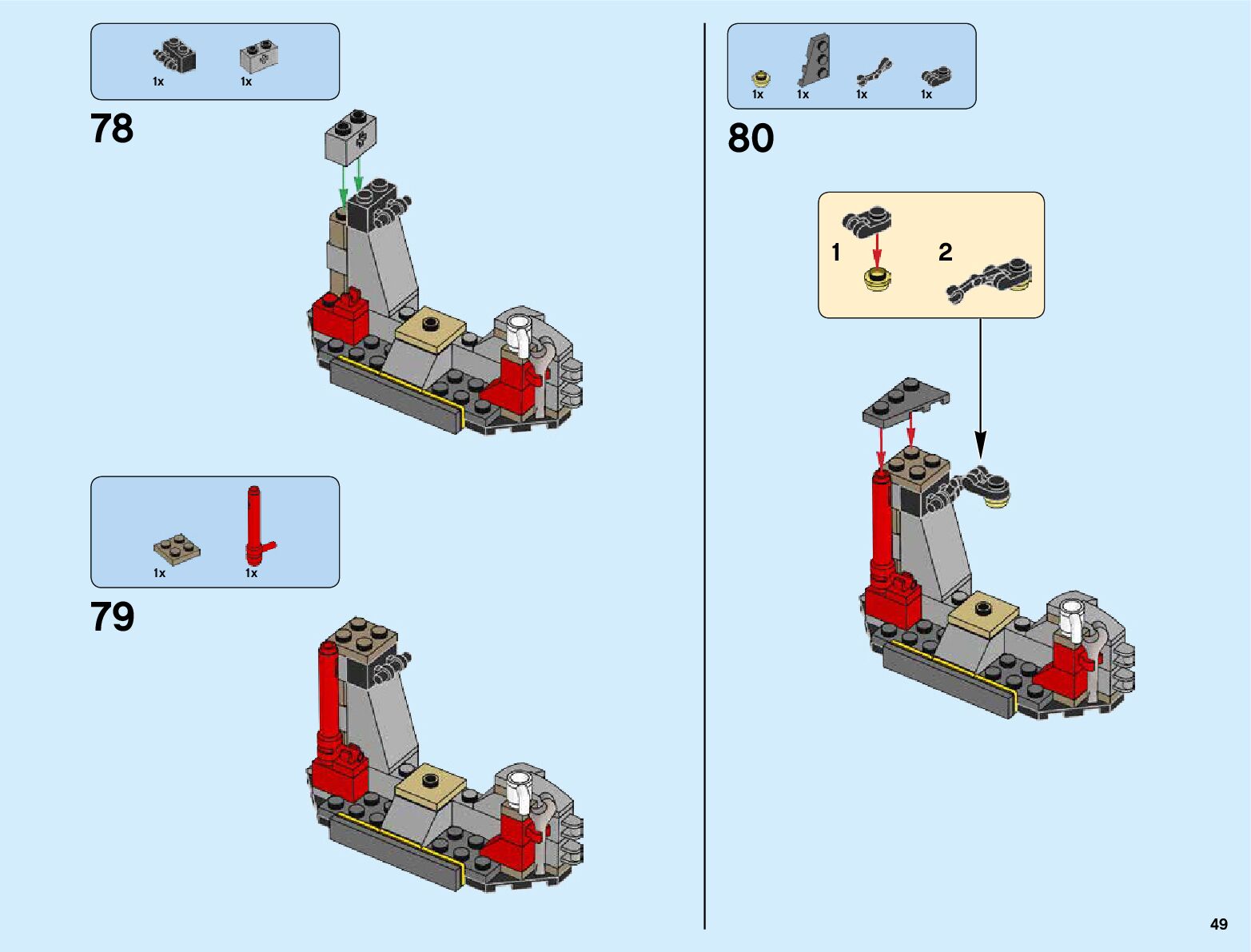 1x 1x

78

1x 1x

79

1x 1x 1x 1x

80

1

2

49