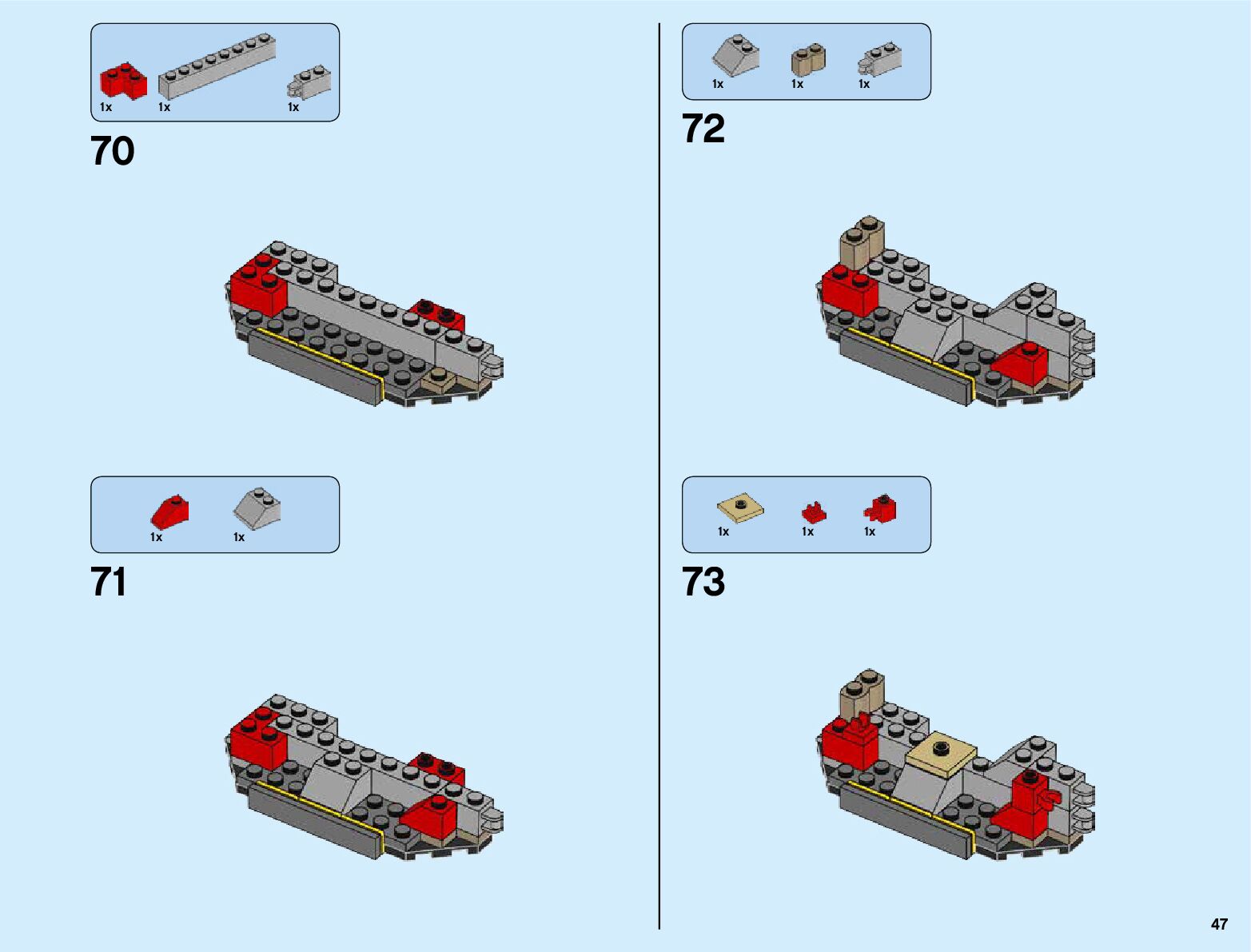 1x 1x 1x

70

1x 1x

71

1x 1x 1x

72

1x 1x 1x

73

47