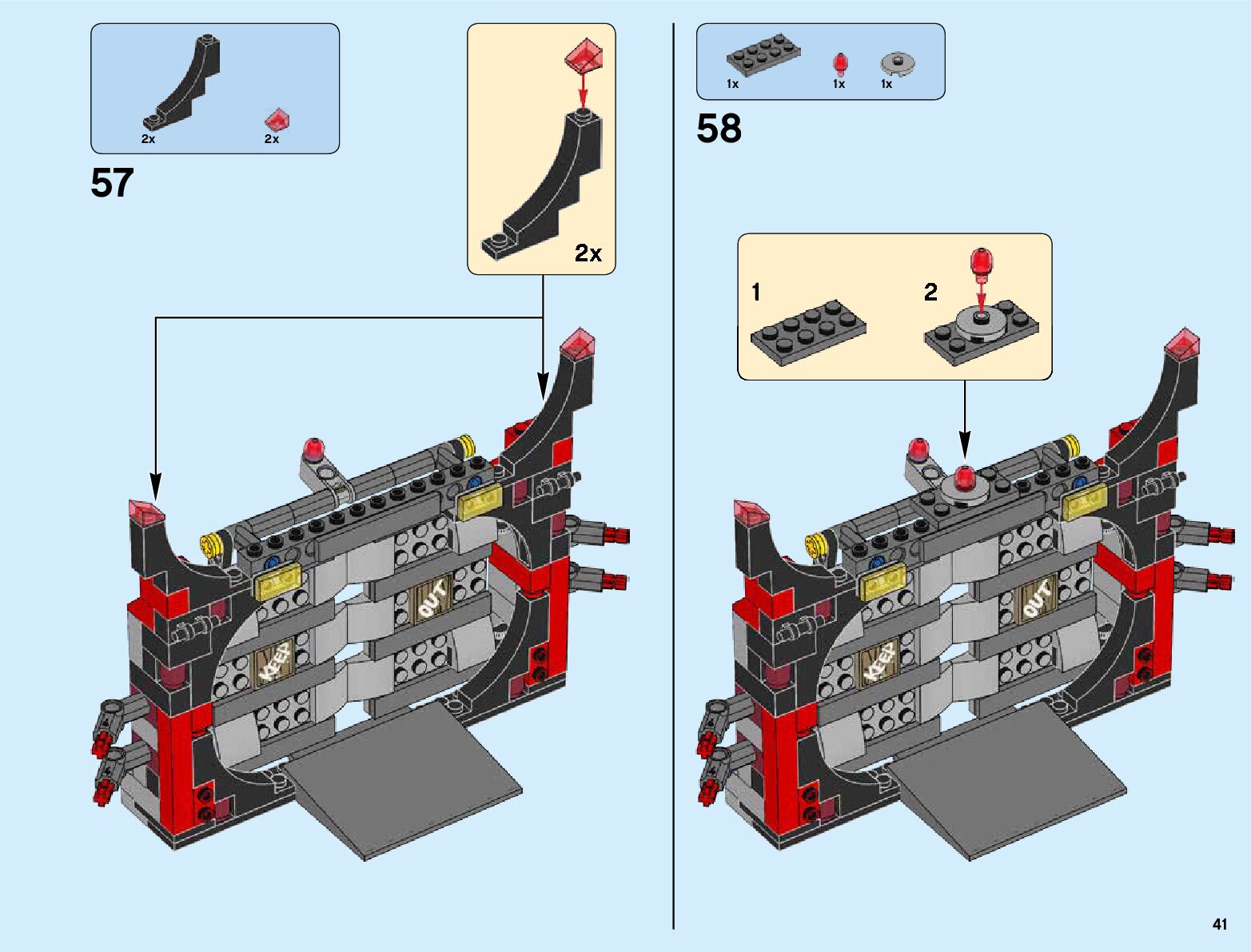 2x
2x

57

2x

KEEP
OUT

1x
1x
1x

58

1
2

KEEP
OUT

41